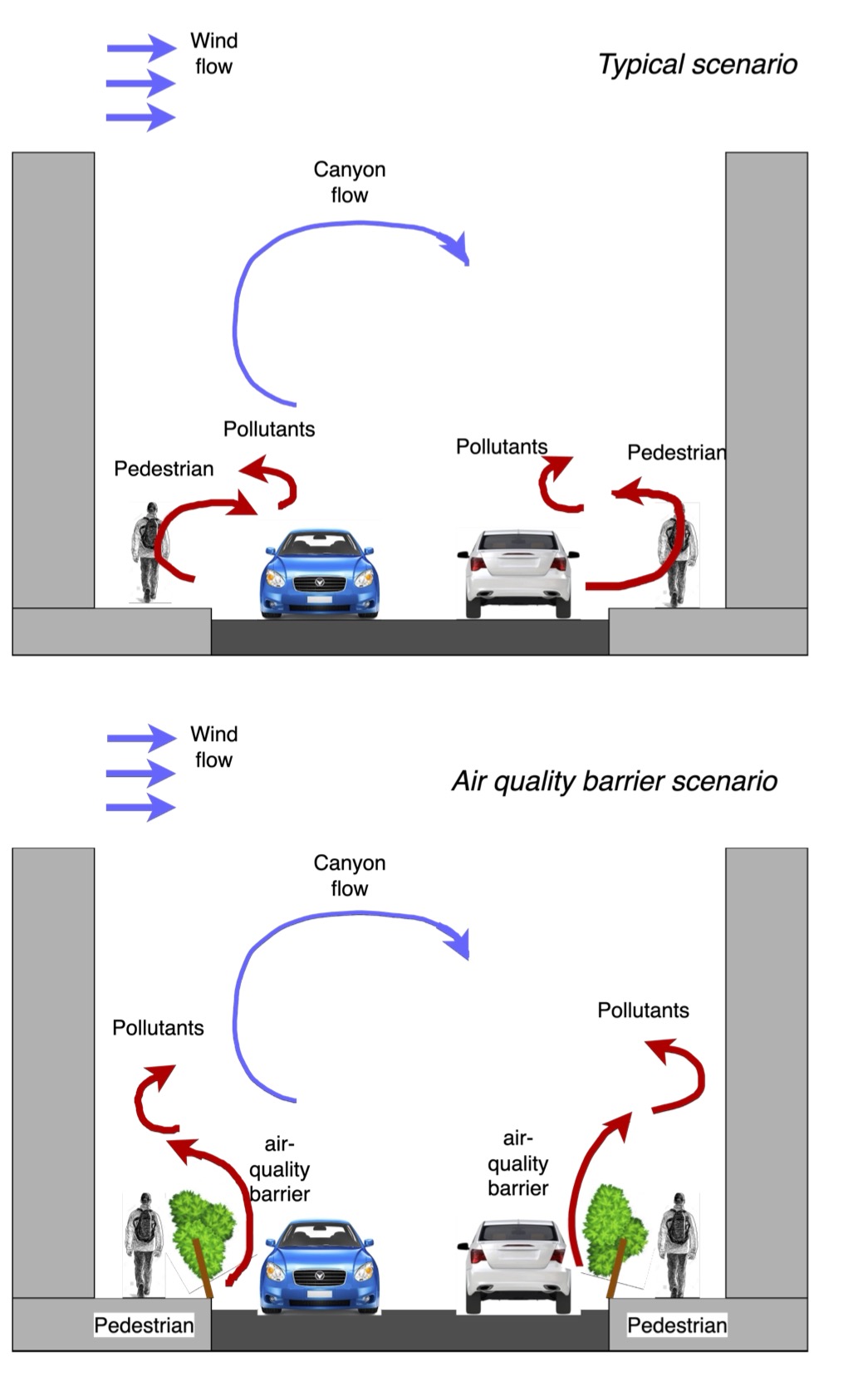 Wind flow

Typical scenario

Canyon flow

Pollutants

Pedestrian

Pollutants

Pedestrian

Wind flow

Air quality barrier scenario

Canyon flow

Pollutants

Pollutants

air-quality barrier

air-quality barrier

Pedestrian

Pedestrian