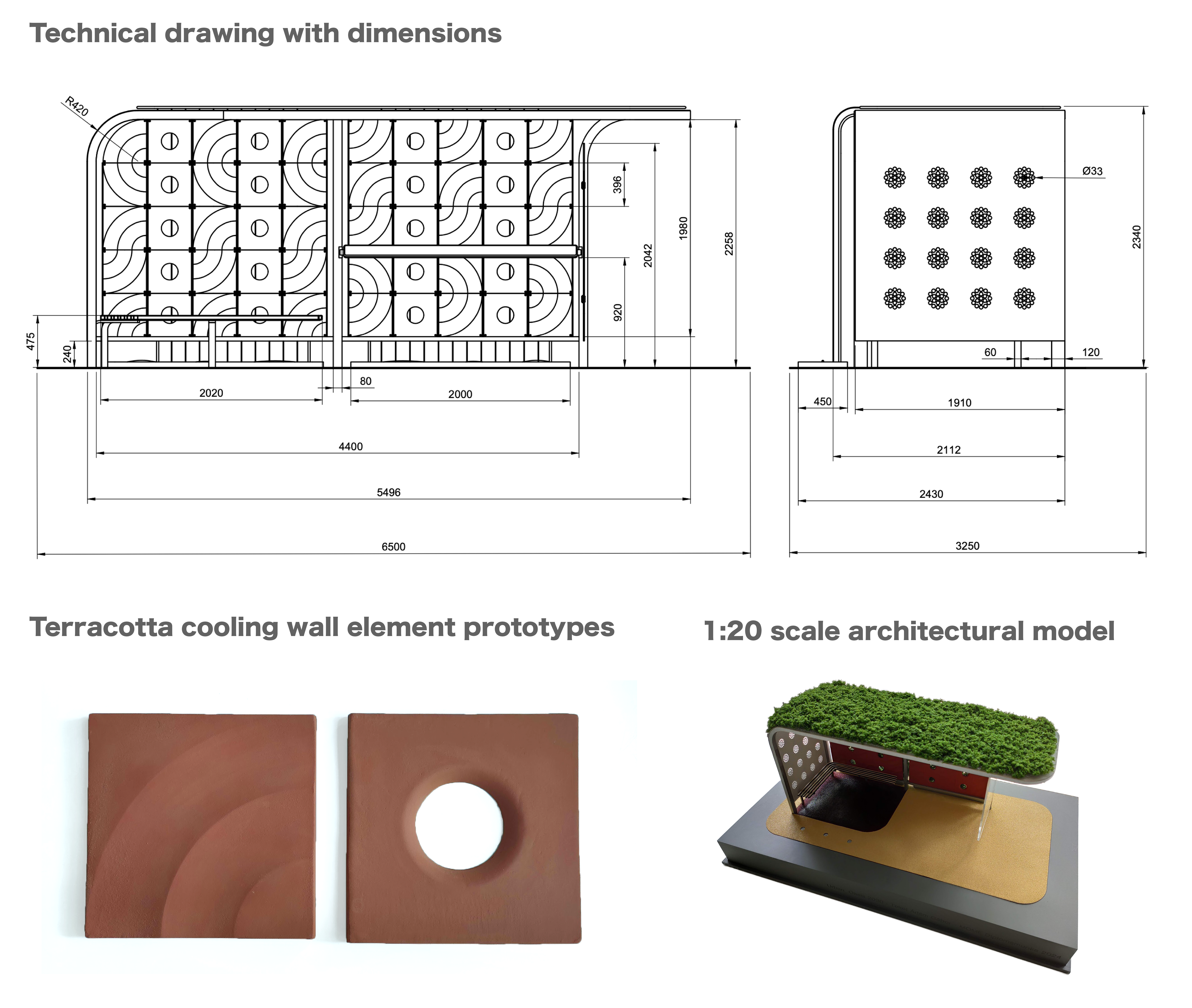 Technical drawing with dimensions

R420

396

2042

1980

2258

920

475

240

2020

80

2000

4400

5496

6500

Ø33

2340

60

120

450

1910

2112

2430

3250

Terracotta cooling wall element prototypes

1:20 scale architectural model