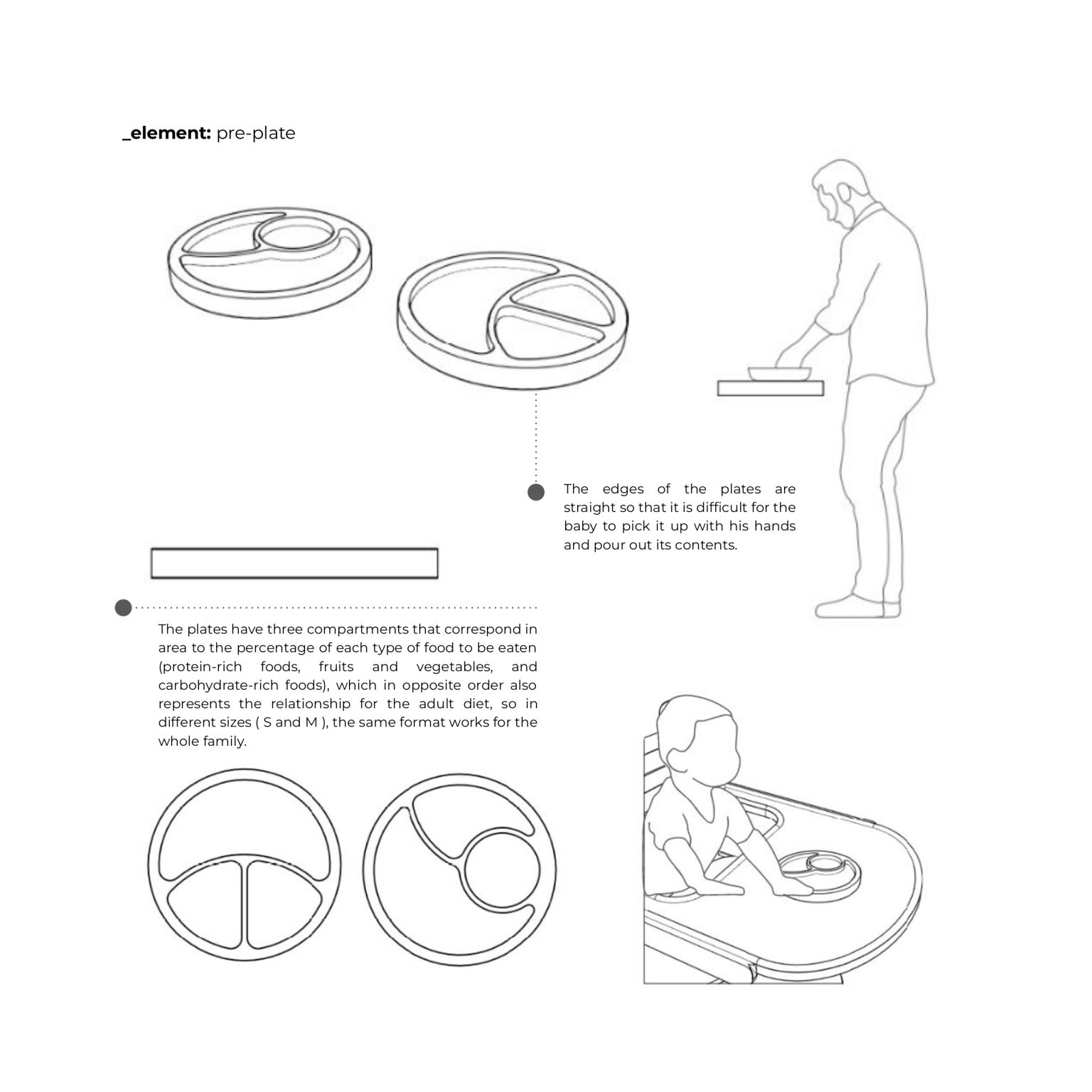 _element: pre-plate

The edges of the plates are straight so that it is difficult for the baby to pick it up with his hands and pour out its contents.

The plates have three compartments that correspond in area to the percentage of each type of food to be eaten (protein-rich foods, fruits and vegetables, and carbohydrate-rich foods), which in opposite order also represents the relationship for the adult diet, so in different sizes ( S and M ), the same format works for the whole family.