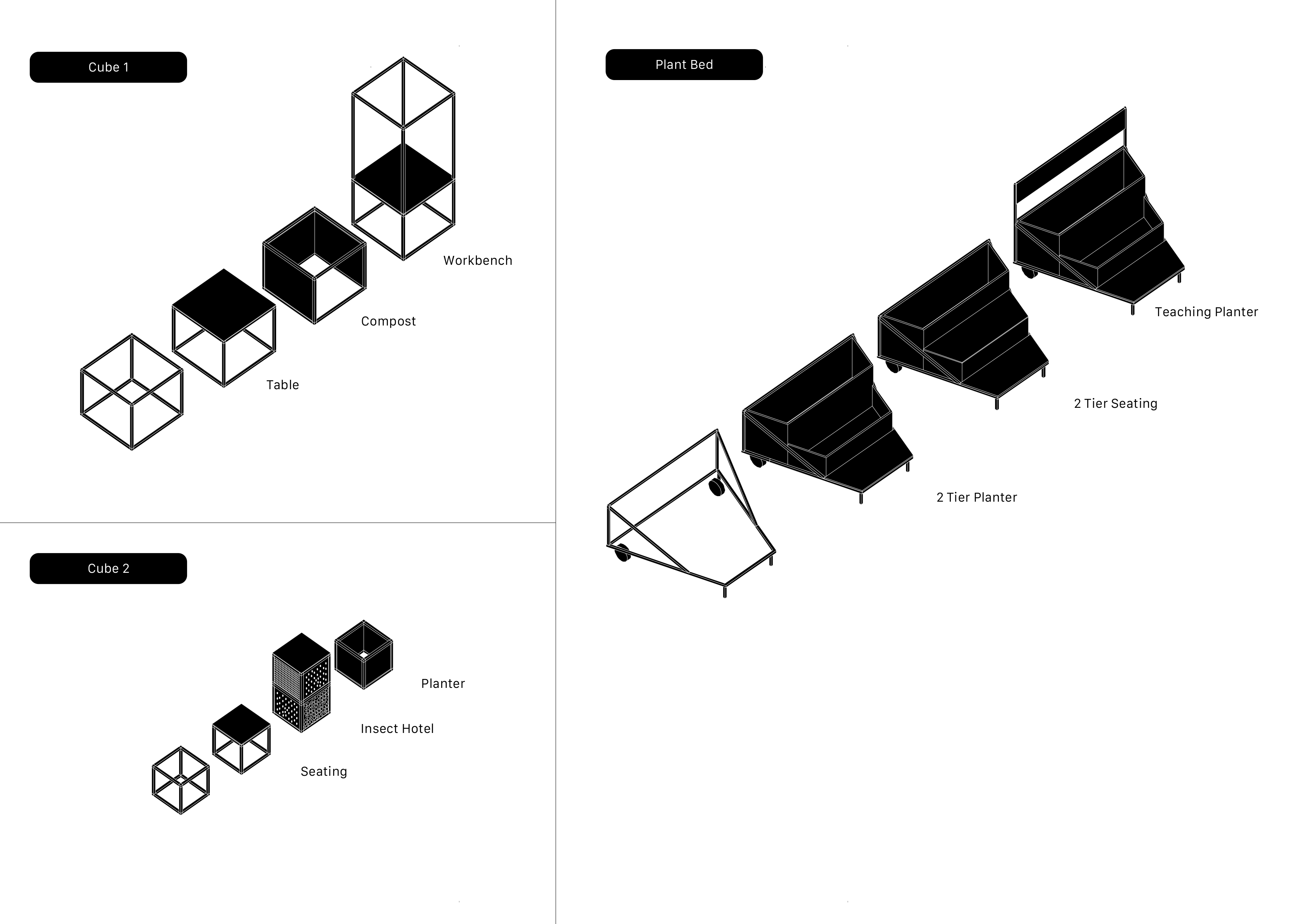 Cube 1

Workbench

Compost

Table

Cube 2

Planter

Insect Hotel

Seating

Plant Bed

Teaching Planter

2 Tier Seating

2 Tier Planter