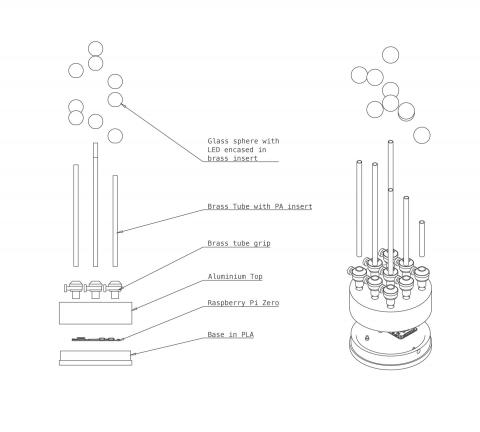 Glass sphere with LED encased in brass insert

Brass Tube with PA insert

Brass tube grip

Aluminium Top

Raspberry Pi Zero

Base in PLA