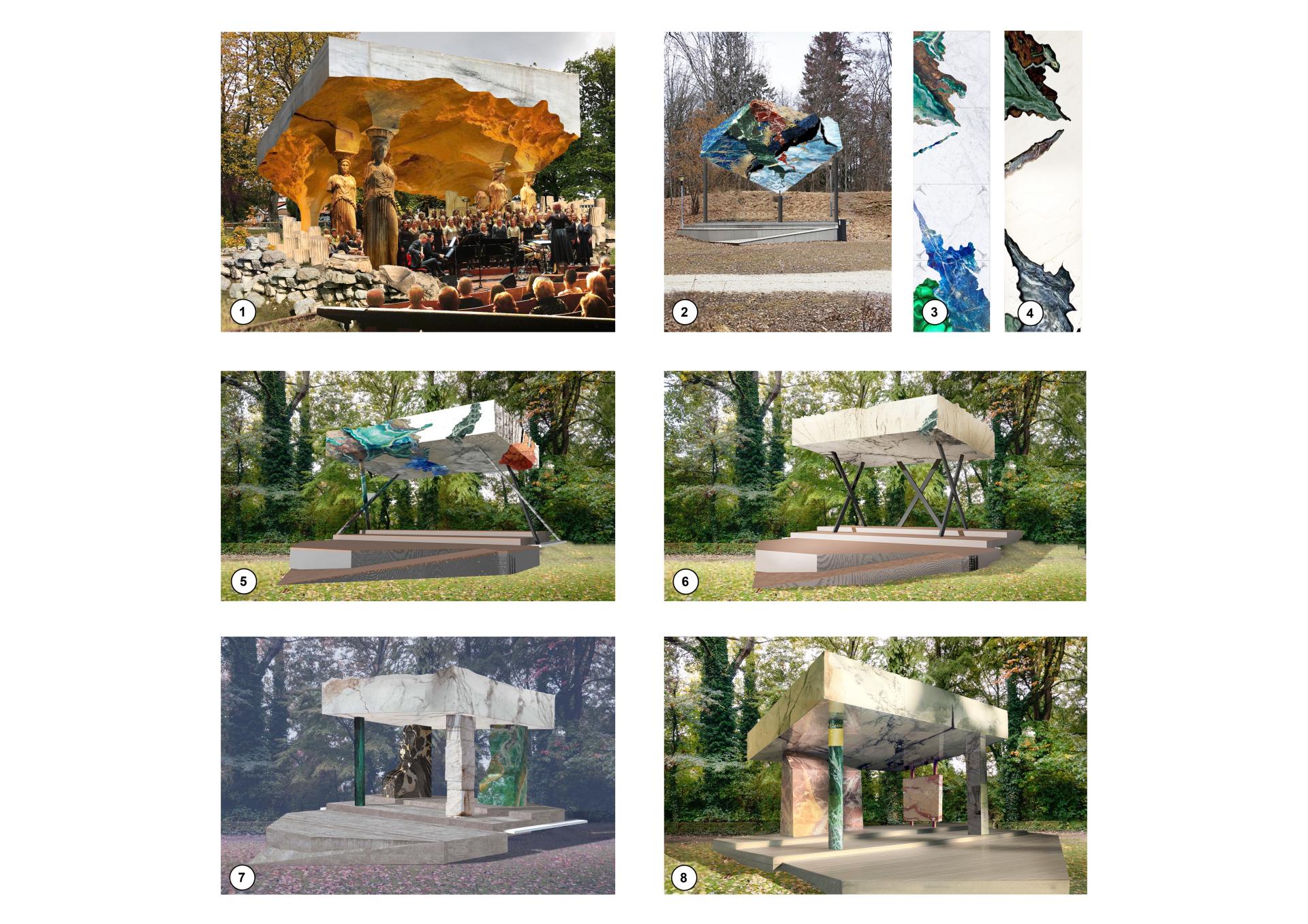 1

2

3

4

5

6

7

8