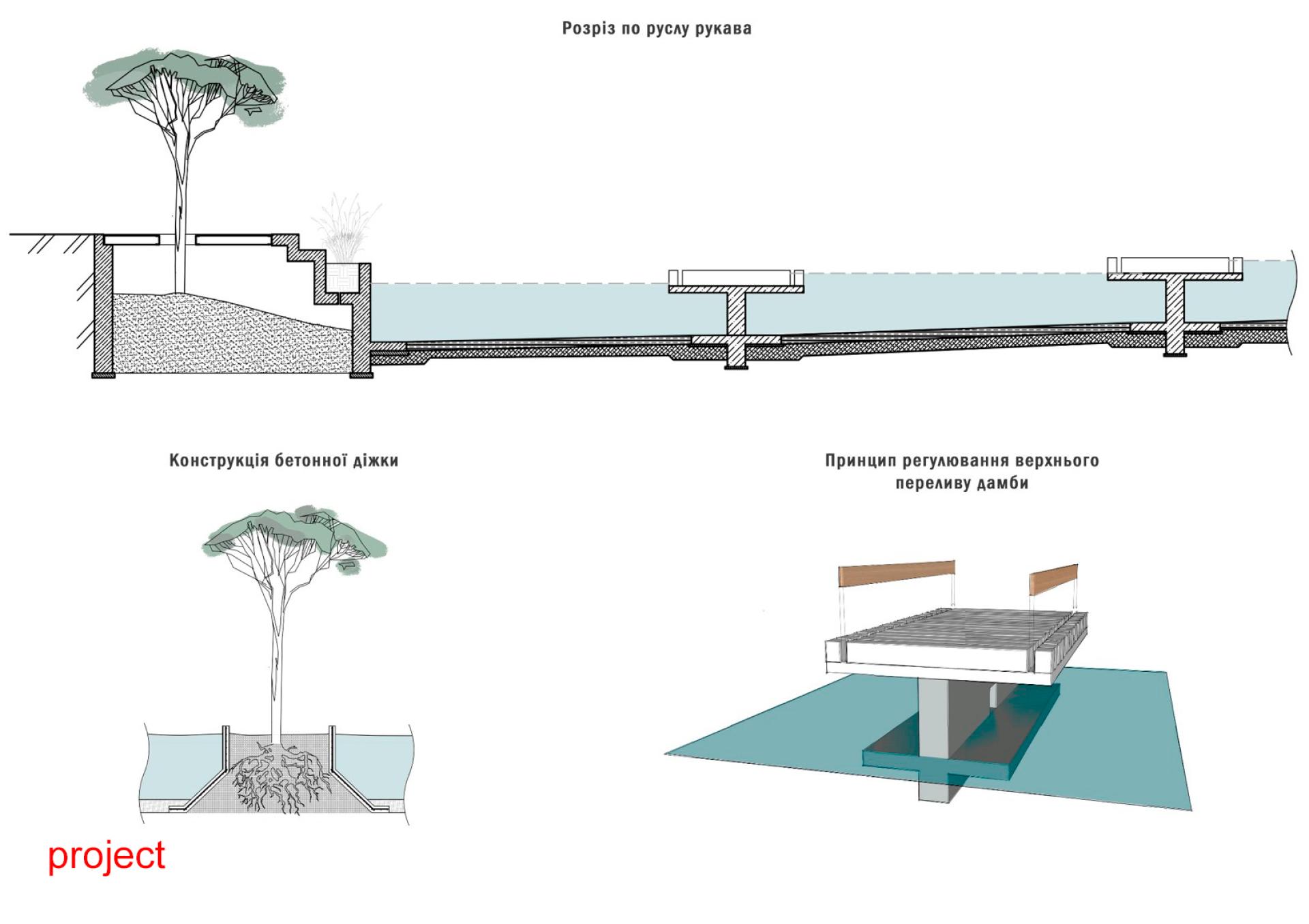 Розріз по руслу рукава

Конструкція бетонної діжки

Принцип регулювання верхнього переливу дамби

project