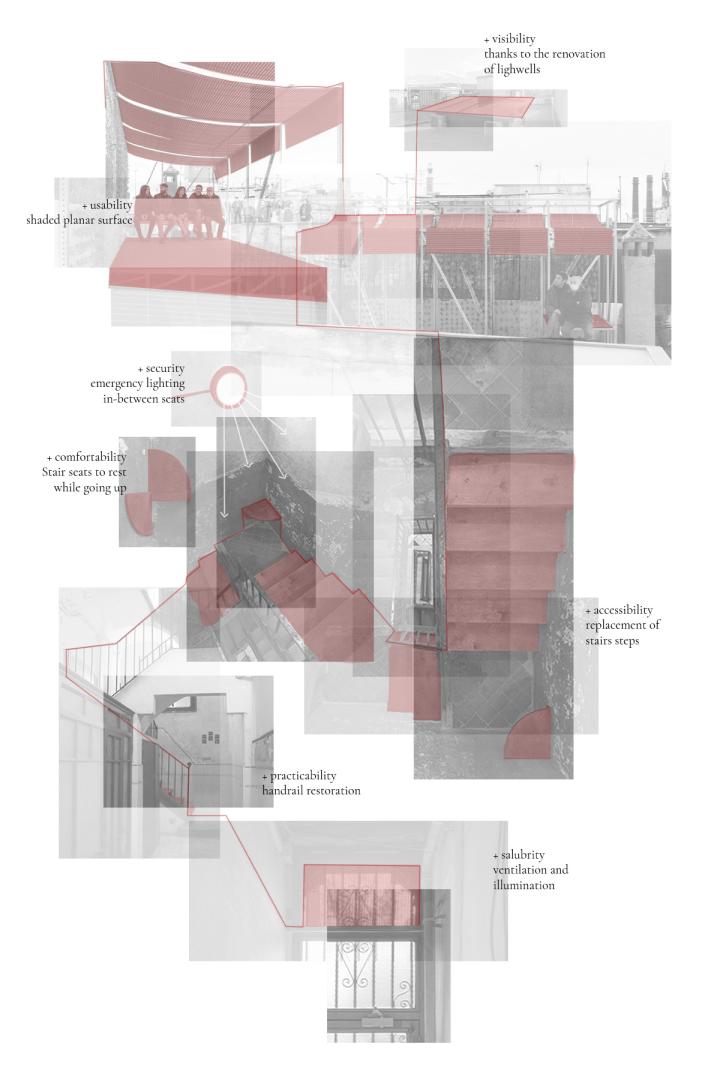 + visibility
thanks to the renovation of lighwells

+ usability
shaded planar surface

+ security
emergency lighting in-between seats

+ comfortability
Stair seats to rest while going up

+ accessibility
replacement of stairs steps

+ practicability
handrail restoration

+ salubrity
ventilation and illumination