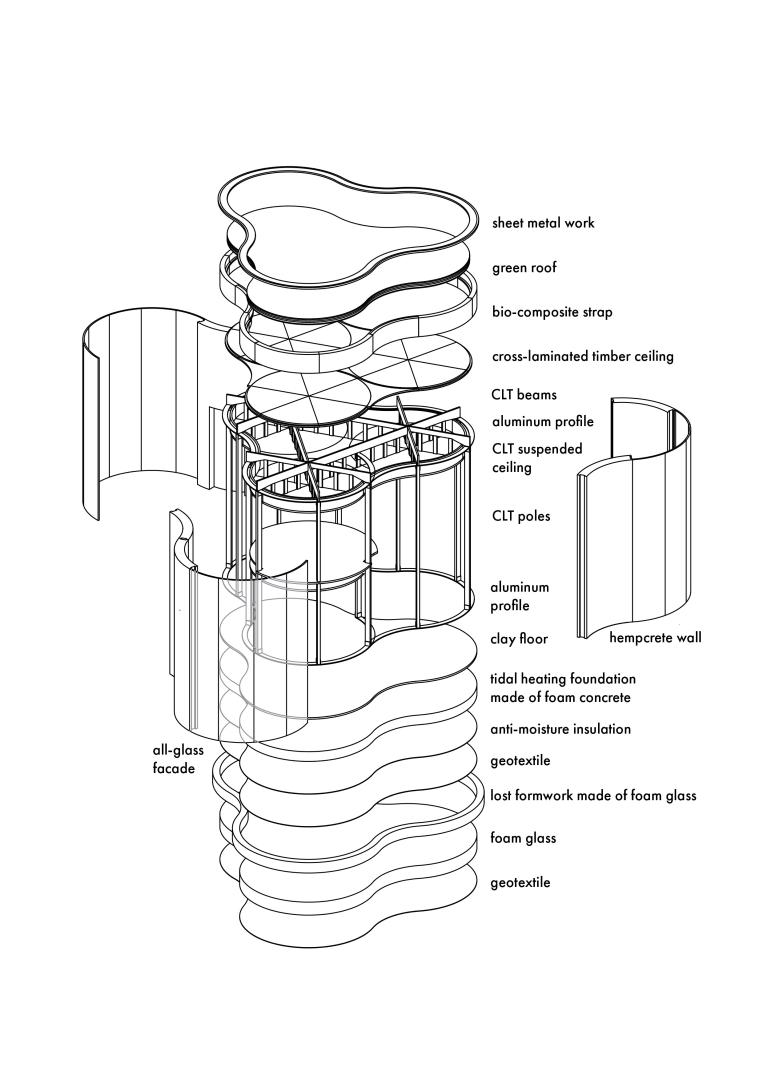 sheet metal work

green roof

bio-composite strap

cross-laminated timber ceiling

CLT beams

aluminum profile

CLT suspended ceiling

CLT poles

aluminum profile

clay floor

hempcrete wall

tidal heating foundation made of foam concrete

anti-moisture insulation

all-glass facade

geotextile

lost formwork made of foam glass

foam glass

geotextile