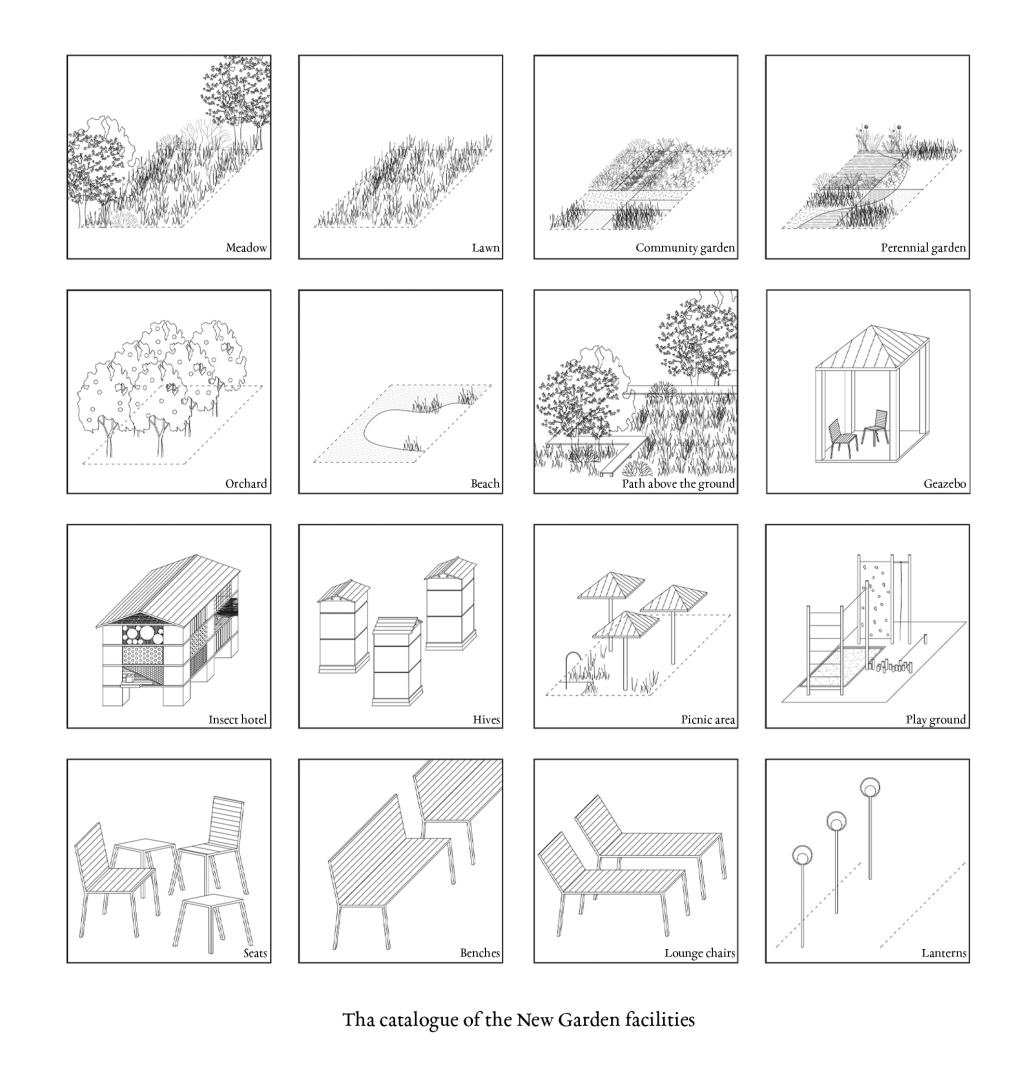 Meadow

Lawn

Community garden

Perennial garden

Orchard

Beach

Path above the ground

Geazebo

Insect hotel

Hives

Picnic area

Play ground

Seats

Benches

Lounge chairs

Lanterns

Tha catalogue of the New Garden facilities