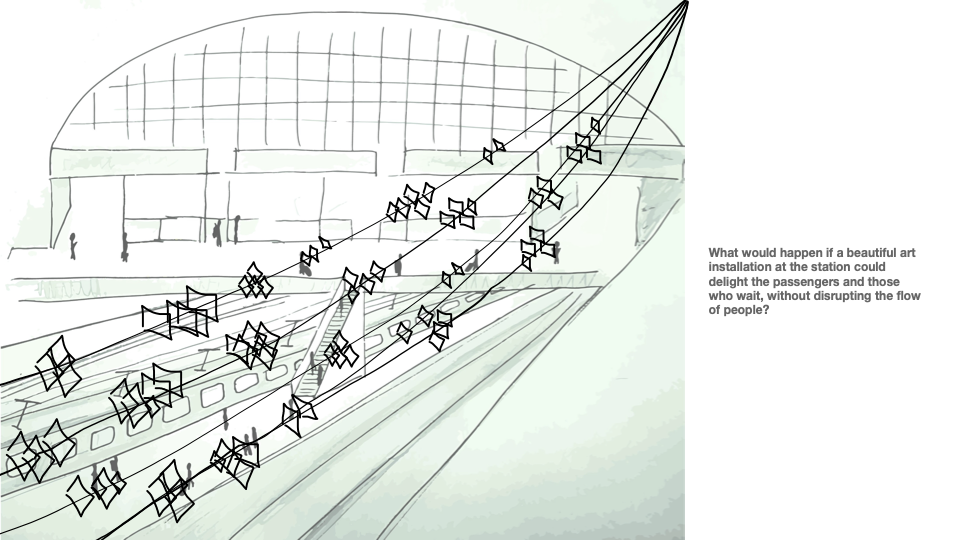 What would happen if a beautiful art installation at the station could delight the passengers and those who wait, without disrupting the flow of people?