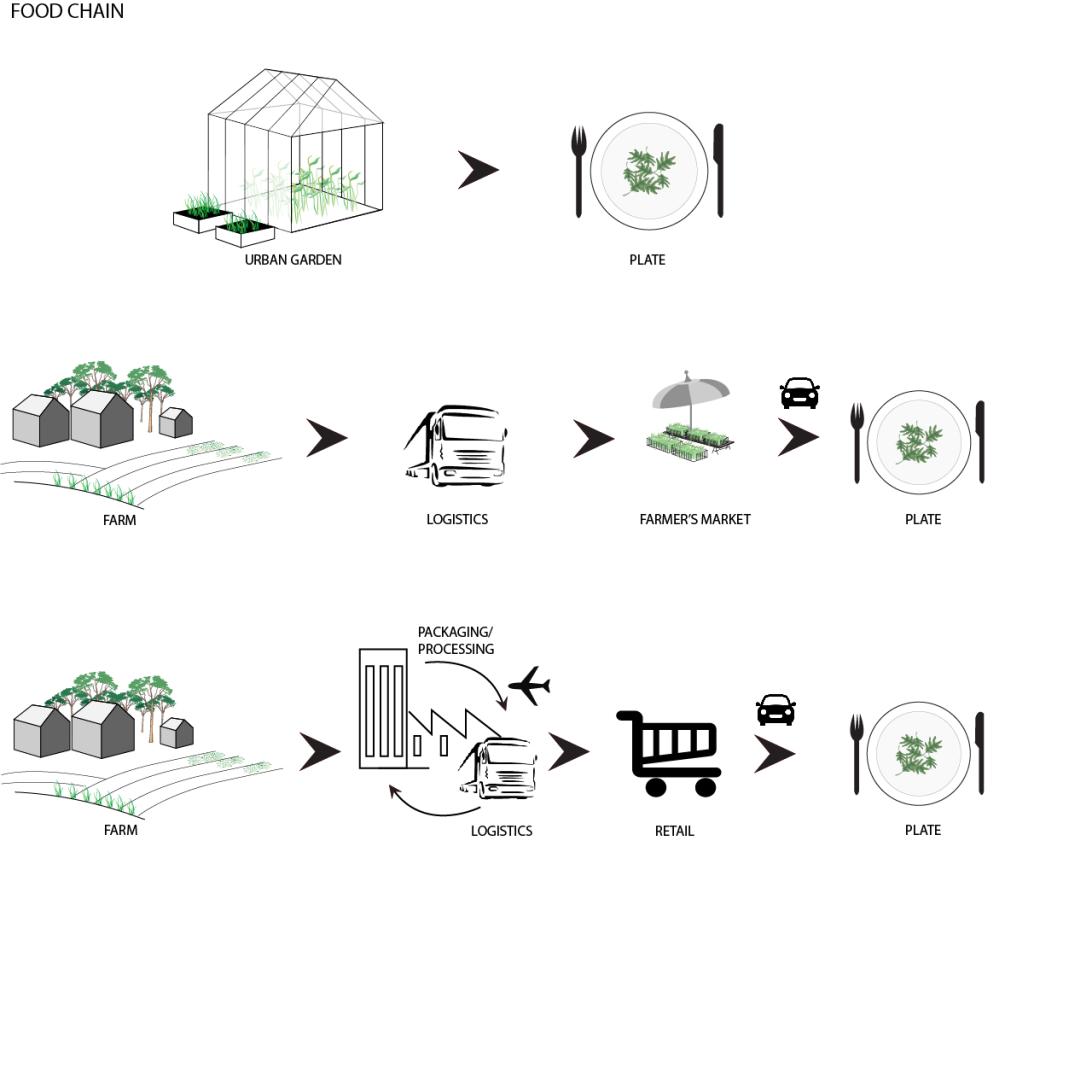 FOOD CHAIN

URBAN GARDEN

PLATE

FARM

LOGISTICS

FARMER'S MARKET

PLATE

PACKAGING/ PROCESSING

FARM

LOGISTICS

RETAIL

PLATE