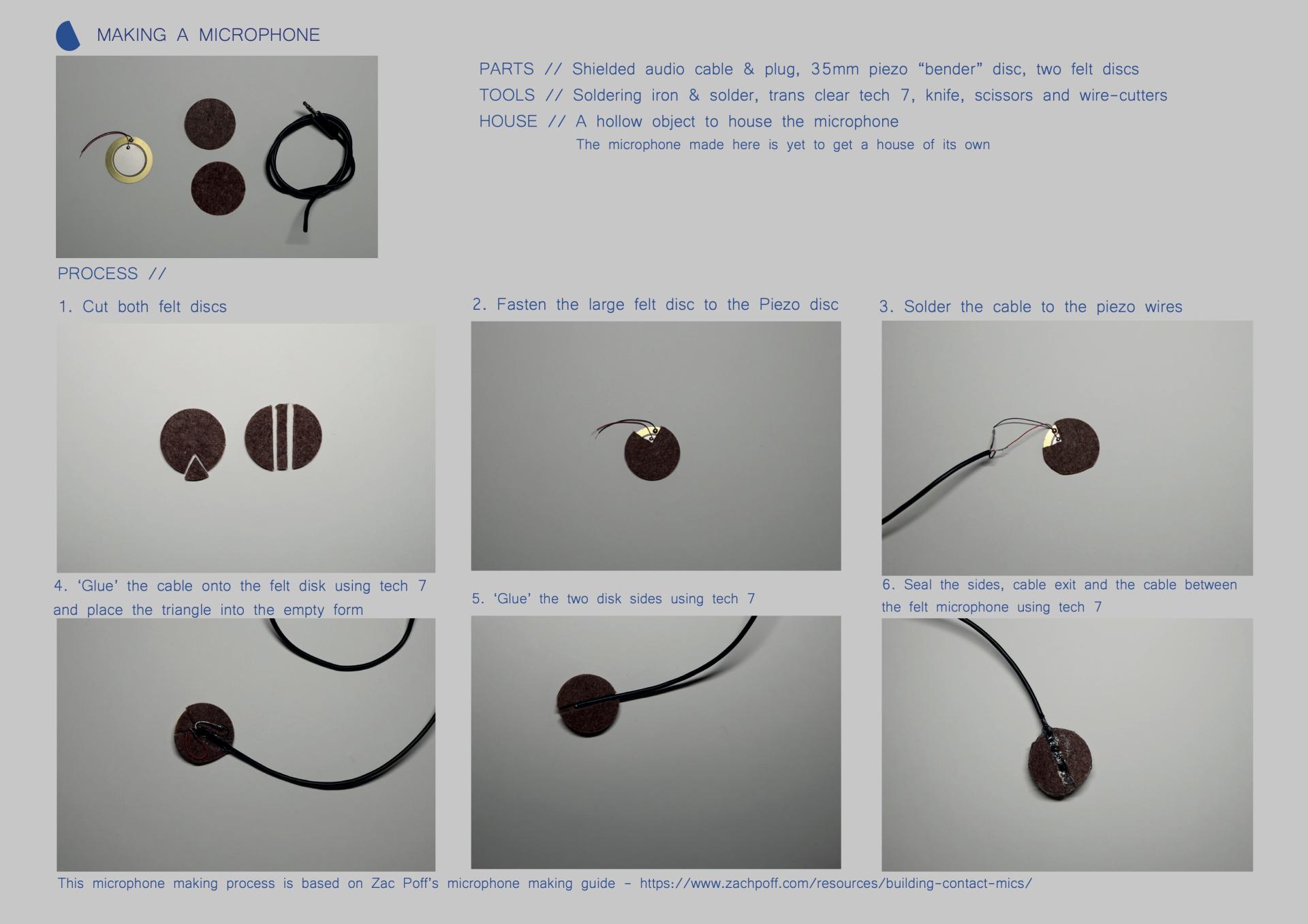 MAKING A MICROPHONE

PARTS // Shielded audio cable & plug, 35mm piezo “bender” disc, two felt discs
TOOLS // Soldering iron & solder, trans clear tech 7, knife, scissors and wire-cutters
HOUSE // A hollow object to house the microphone
The microphone made here is yet to get a house of its own

PROCESS //

1. Cut both felt discs

2. Fasten the large felt disc to the Piezo disc

3. Solder the cable to the piezo wires

4. ‘Glue’ the cable onto the felt disk using tech 7 and place the triangle into the empty form

5. ‘Glue’ the two disk sides using tech 7

6. Seal the sides, cable exit and the cable between the felt microphone using tech 7

This microphone making process is based on Zac Poff’s microphone making guide - https://www.zachpoff.com/resources/building-contact-mics/