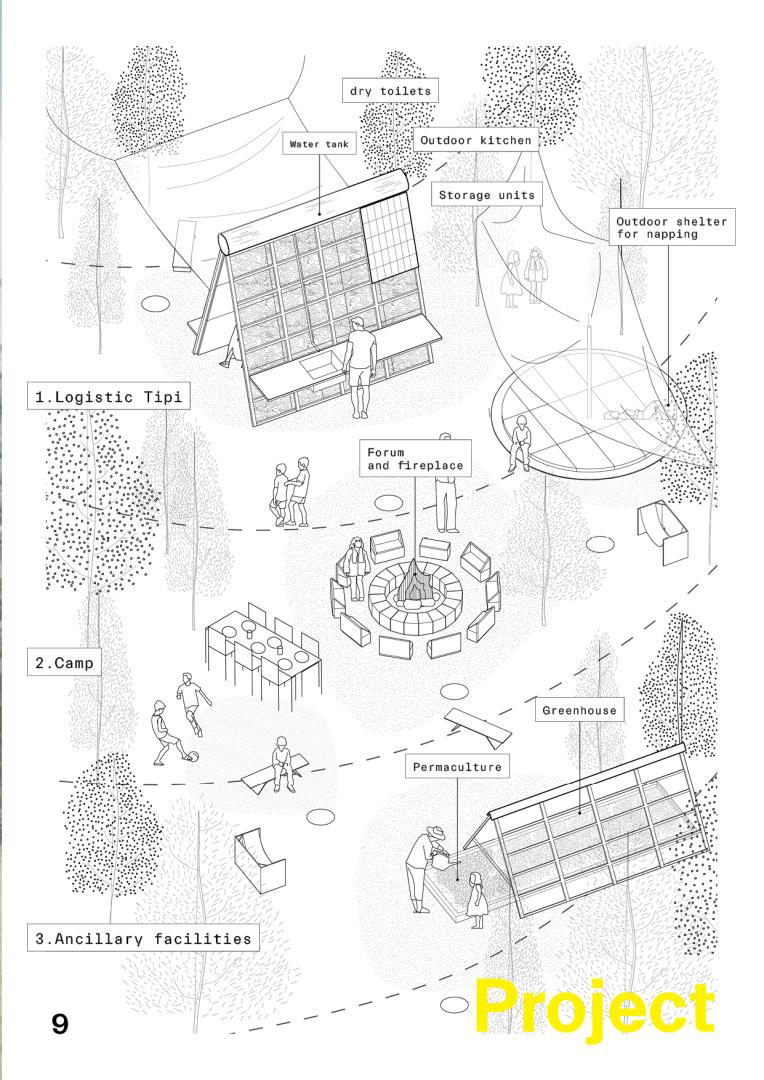 dry toilets

Water tank

Outdoor kitchen

Storage units

Outdoor shelter for napping

1.Logistic Tipi

Forum and fireplace

2.Camp

Greenhouse

Permaculture

3.Ancillary facilities

9

Project