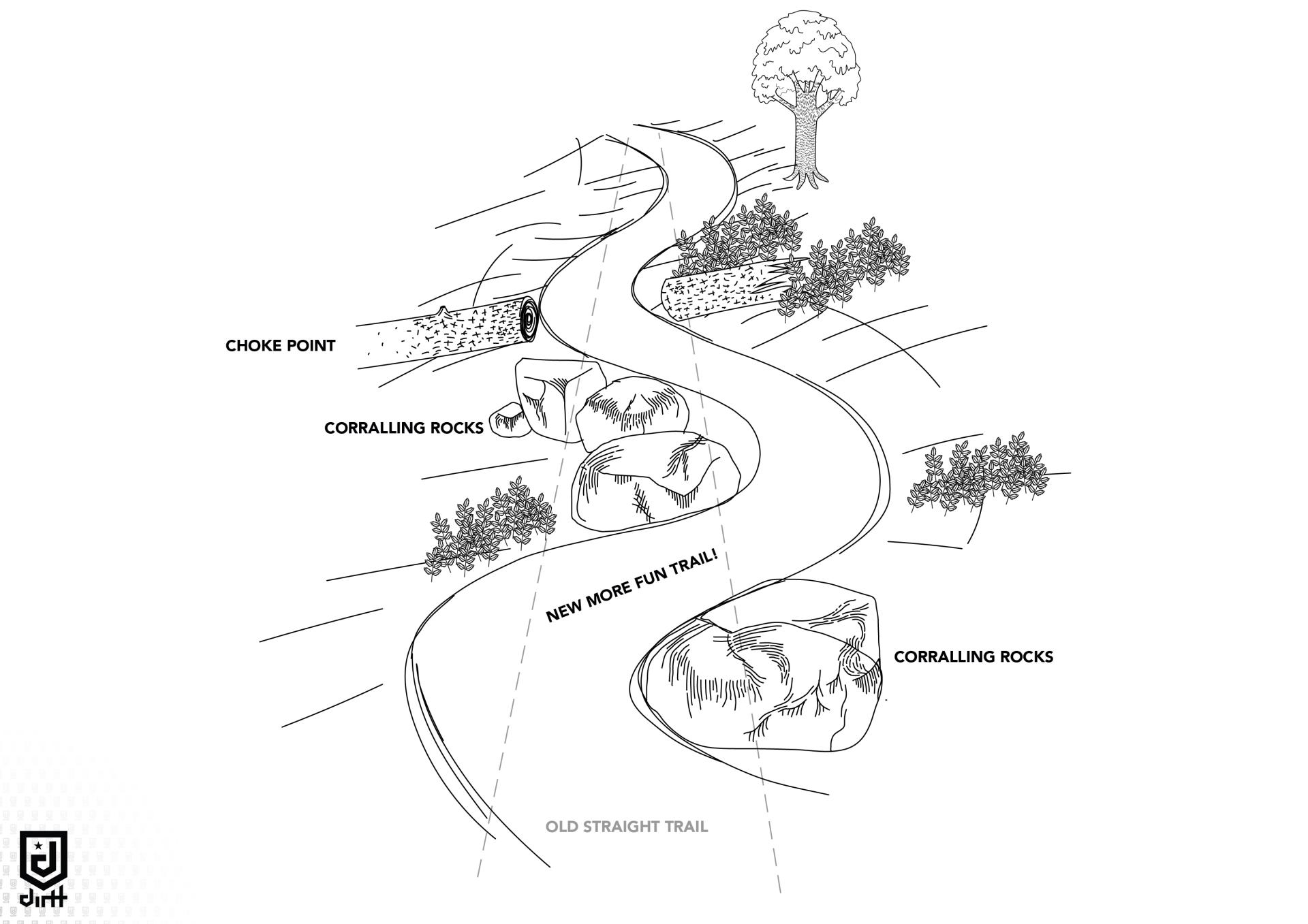 CHOKE POINT

CORRALLING ROCKS

NEW MORE FUN TRAIL!

CORRALLING ROCKS

OLD STRAIGHT TRAIL

dirtt