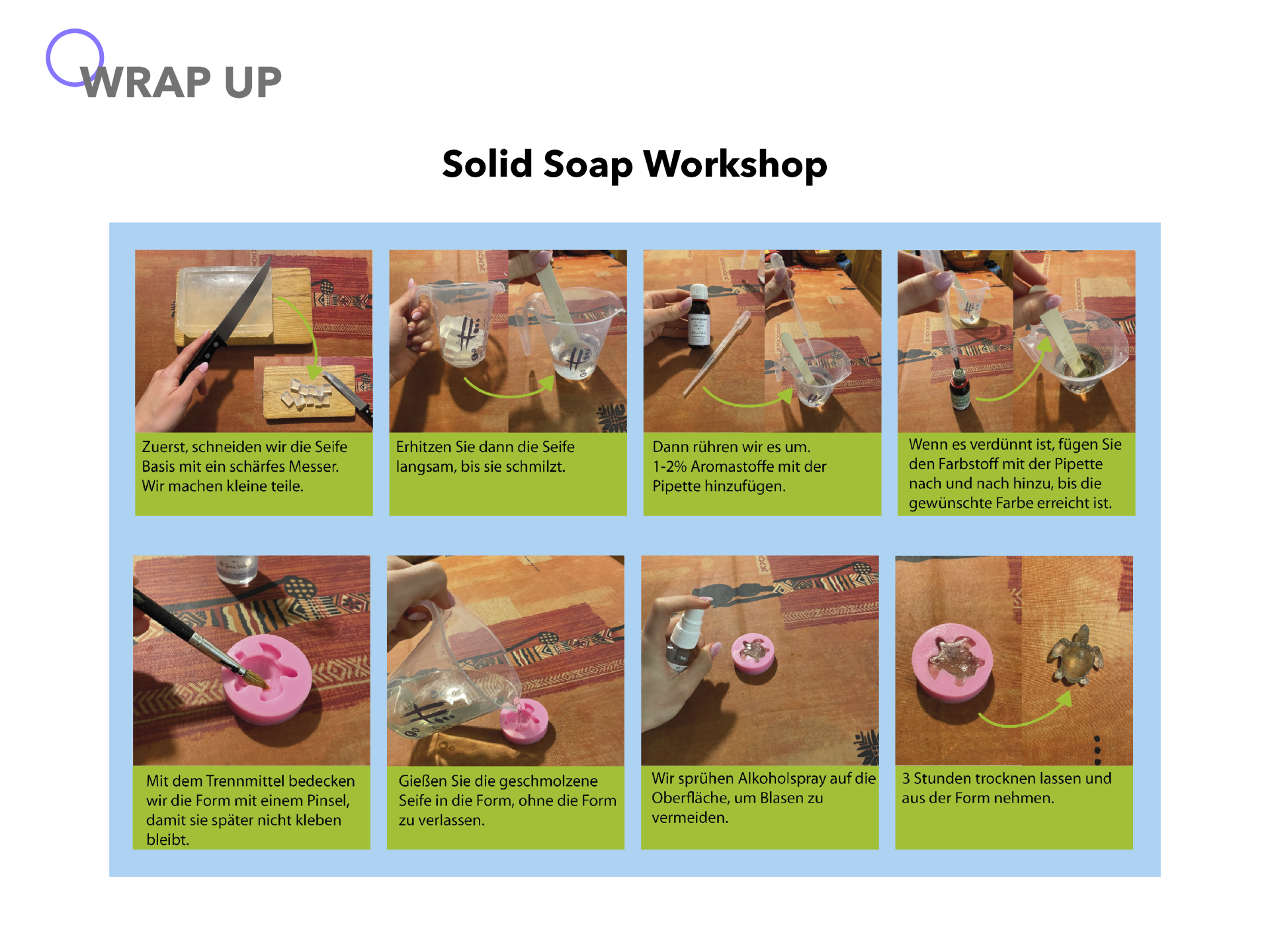 WRAP UP

Solid Soap Workshop

Zuerst, schneiden wir die Seife Basis mit ein schärfes Messer. Wir machen kleine teile.

Erhitzen Sie dann die Seife langsam, bis sie schmilzt.

Dann rühren wir es um. 1-2% Aromastoffe mit der Pipette hinzufügen.

Wenn es verdünnt ist, fügen Sie den Farbstoff mit der Pipette nach und nach hinzu, bis die gewünschte Farbe erreicht ist.

Mit dem Trennmittel bedecken wir die Form mit einem Pinsel, damit sie später nicht kleben bleibt.

Gießen Sie die geschmolzene Seife in die Form, ohne die Form zu verlassen.

Wir sprühen Alkoholspray auf die Oberfläche, um Blasen zu vermeiden.

3 Stunden trocknen lassen und aus der Form nehmen.