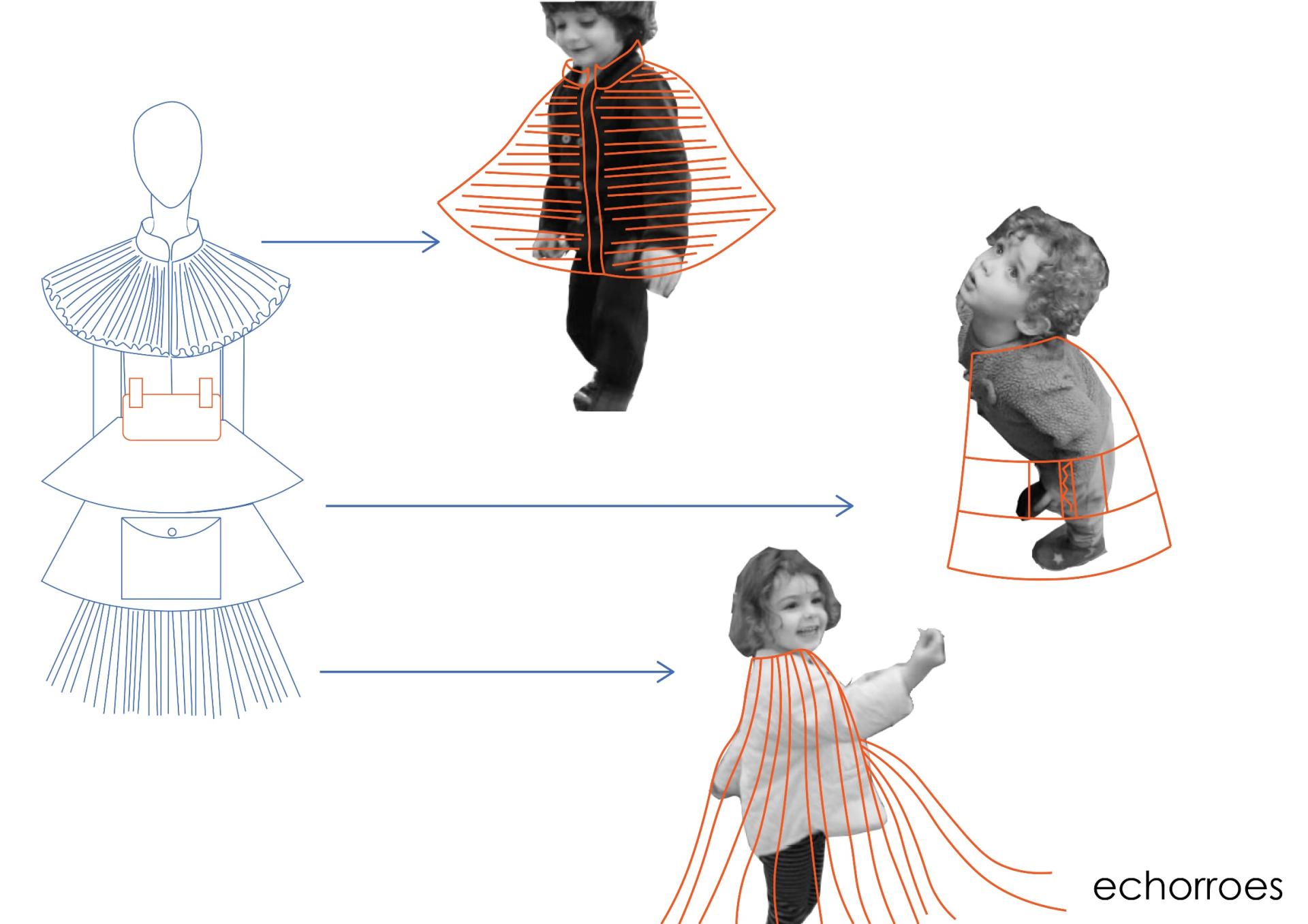 echorroes