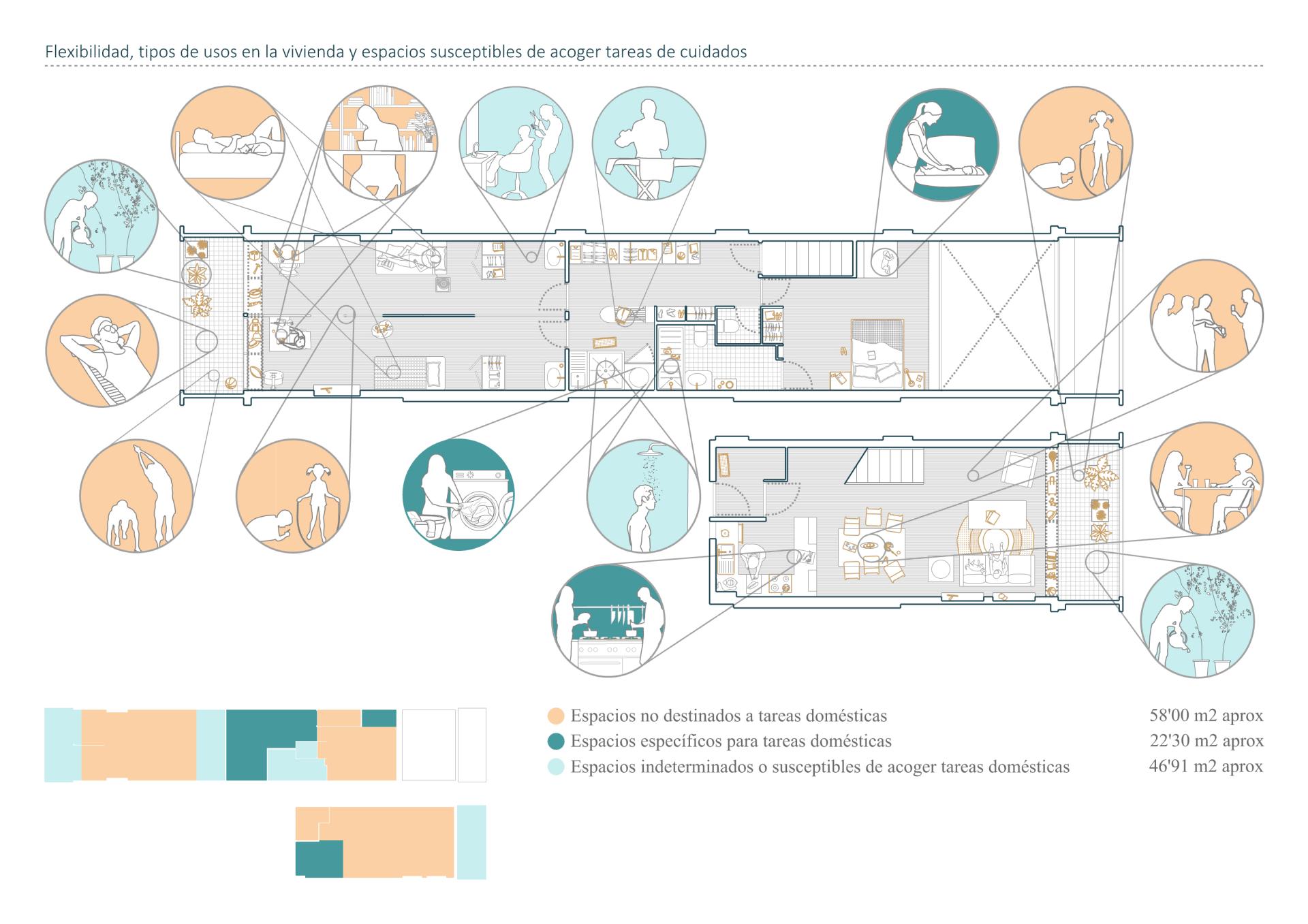 Flexibilidad, tipos de usos en la vivienda y espacios susceptibles de acoger tareas de cuidados

Espacios no destinados a tareas domésticas 58'00 m2 aprox
Espacios específicos para tareas domésticas 22'30 m2 aprox
Espacios indeterminados o susceptibles de acoger tareas domésticas 46'91 m2 aprox