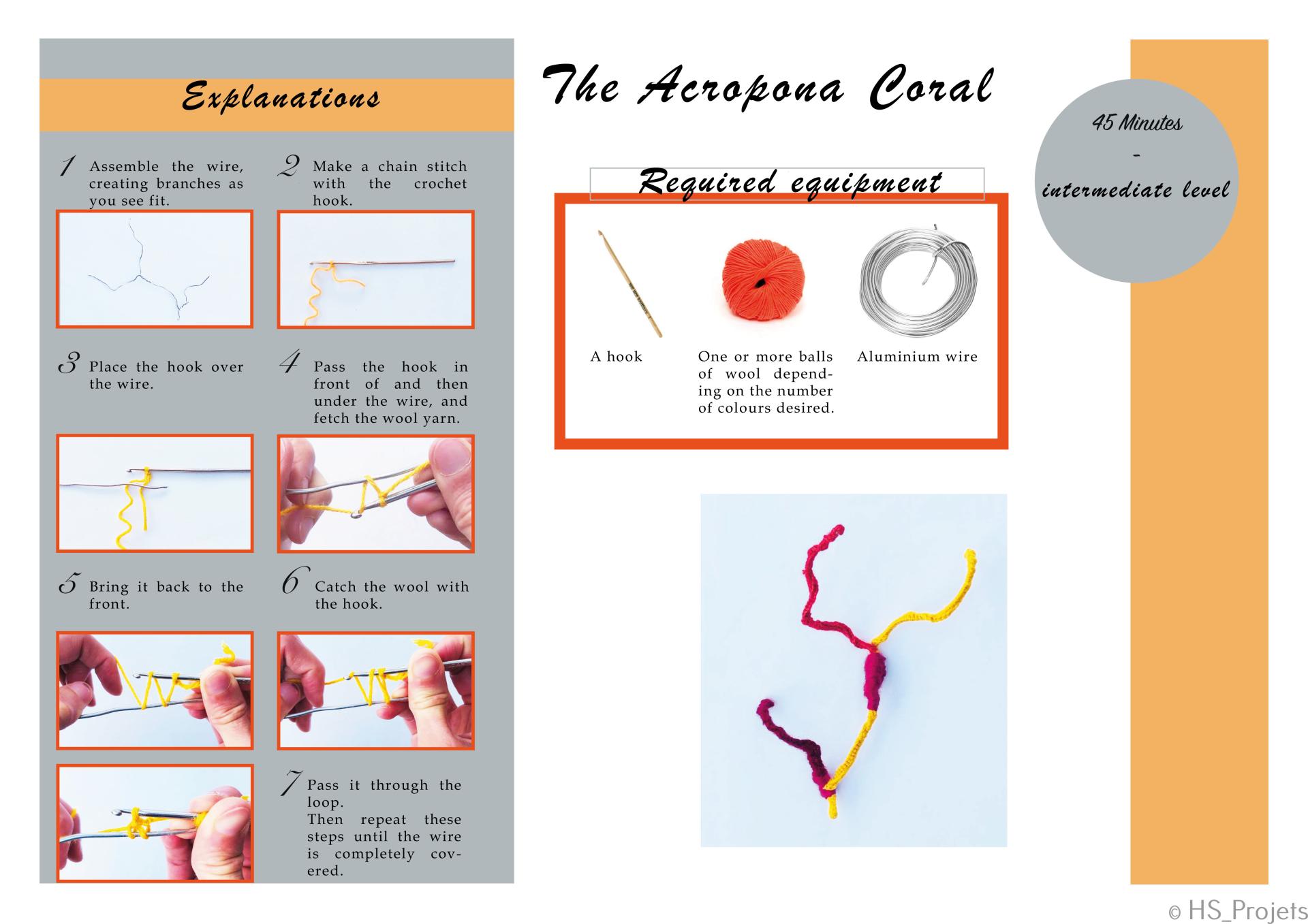 Explanations

1 Assemble the wire, creating branches as you see fit.

2 Make a chain stitch with the crochet hook.

3 Place the hook over the wire.

4 Pass the hook in front of and then under the wire, and fetch the wool yarn.

5 Bring it back to the front.

6 Catch the wool with the hook.

7 Pass it through the loop.
Then repeat these steps until the wire is completely covered.

The Acropona Coral

Required equipment

A hook

One or more balls of wool depending on the number of colours desired.

Aluminium wire

45 Minutes
-
intermediate level

© HS_Projets