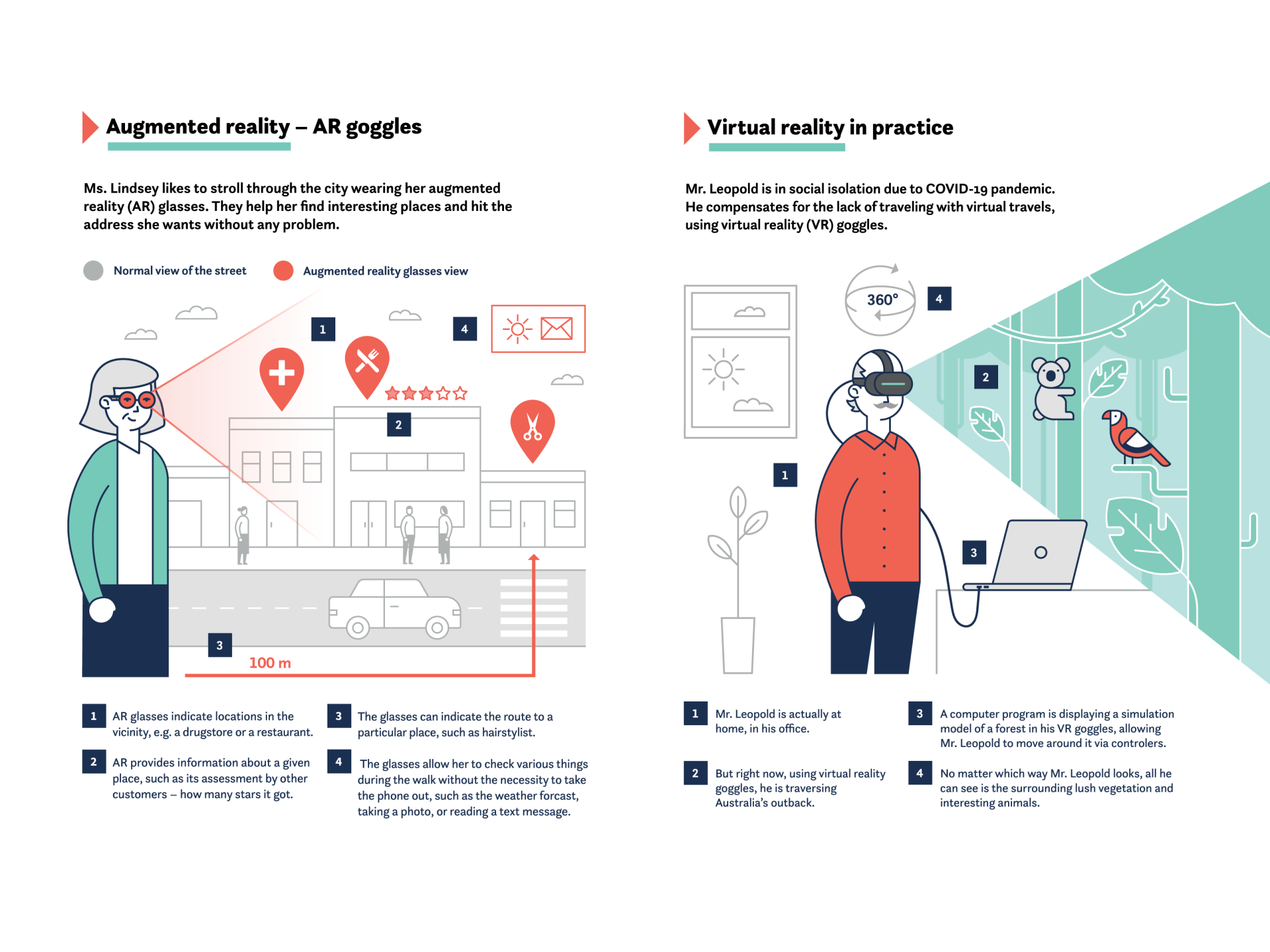 Augmented reality – AR goggles

Ms. Lindsey likes to stroll through the city wearing her augmented reality (AR) glasses. They help her find interesting places and hit the address she wants without any problem.

Normal view of the street

Augmented reality glasses view

1

4

2

3

100 m

1 AR glasses indicate locations in the vicinity, e.g. a drugstore or a restaurant.

2 AR provides information about a given place, such as its assessment by other customers – how many stars it got.

3 The glasses can indicate the route to a particular place, such as hairstylist.

4 The glasses allow her to check various things during the walk without the necessity to take the phone out, such as the weather forcast, taking a photo, or reading a text message.

Virtual reality in practice

Mr. Leopold is in social isolation due to COVID-19 pandemic. He compensates for the lack of traveling with virtual travels, using virtual reality (VR) goggles.

360°

4

2

1

3

1 Mr. Leopold is actually at home, in his office.

2 But right now, using virtual reality goggles, he is traversing Australia's outback.

3 A computer program is displaying a simulation model of a forest in his VR goggles, allowing Mr. Leopold to move around it via controlers.

4 No matter which way Mr. Leopold looks, all he can see is the surrounding lush vegetation and interesting animals.