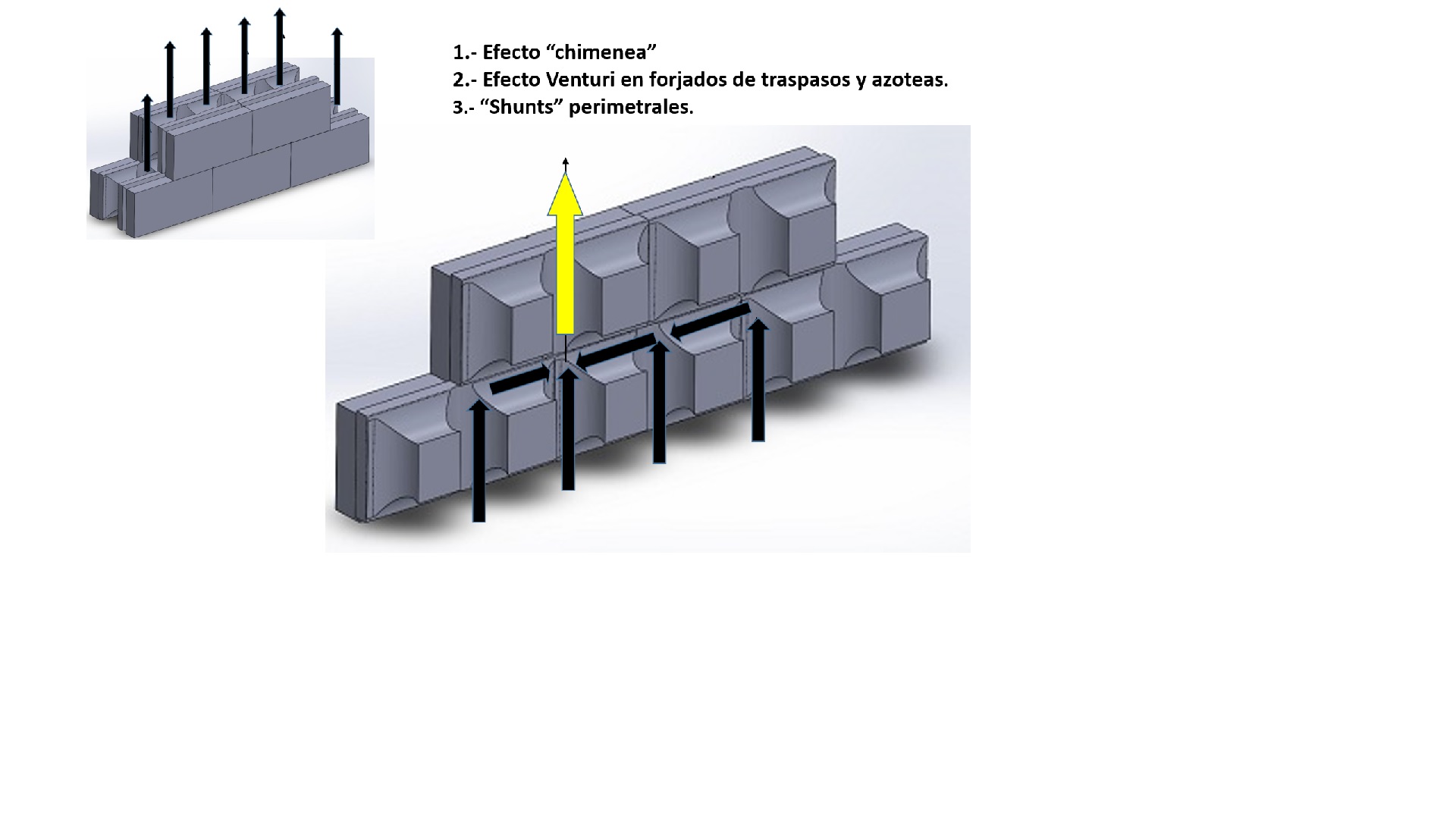 1.- Efecto “chimenea”
2.- Efecto Venturi en forjados de traspasos y azoteas.
3.- “Shunts” perimetrales.