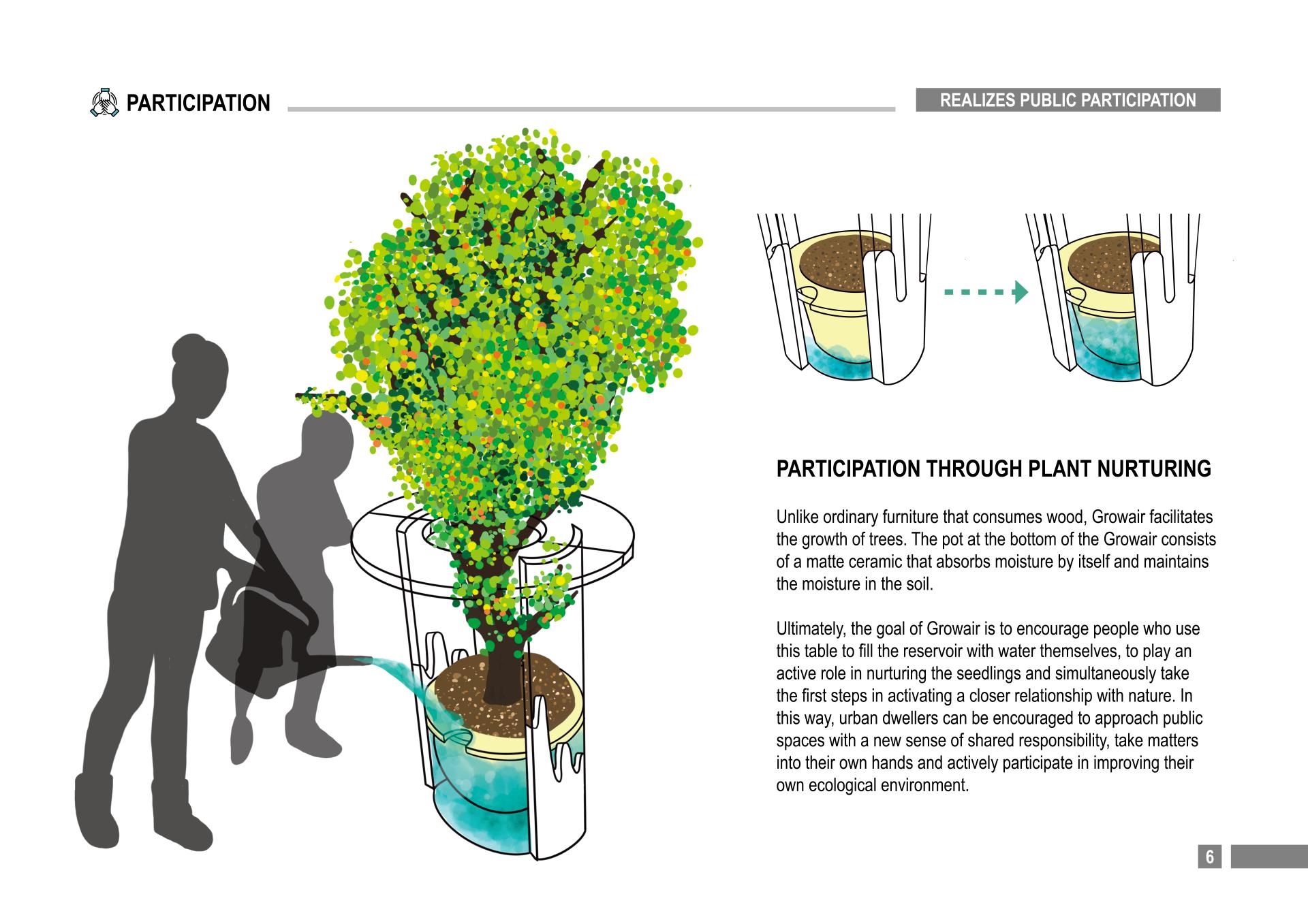 PARTICIPATION

REALIZES PUBLIC PARTICIPATION

PARTICIPATION THROUGH PLANT NURTURING

Unlike ordinary furniture that consumes wood, Growair facilitates the growth of trees. The pot at the bottom of the Growair consists of a matte ceramic that absorbs moisture by itself and maintains the moisture in the soil.

Ultimately, the goal of Growair is to encourage people who use this table to fill the reservoir with water themselves, to play an active role in nurturing the seedlings and simultaneously take the first steps in activating a closer relationship with nature. In this way, urban dwellers can be encouraged to approach public spaces with a new sense of shared responsibility, take matters into their own hands and actively participate in improving their own ecological environment.

6