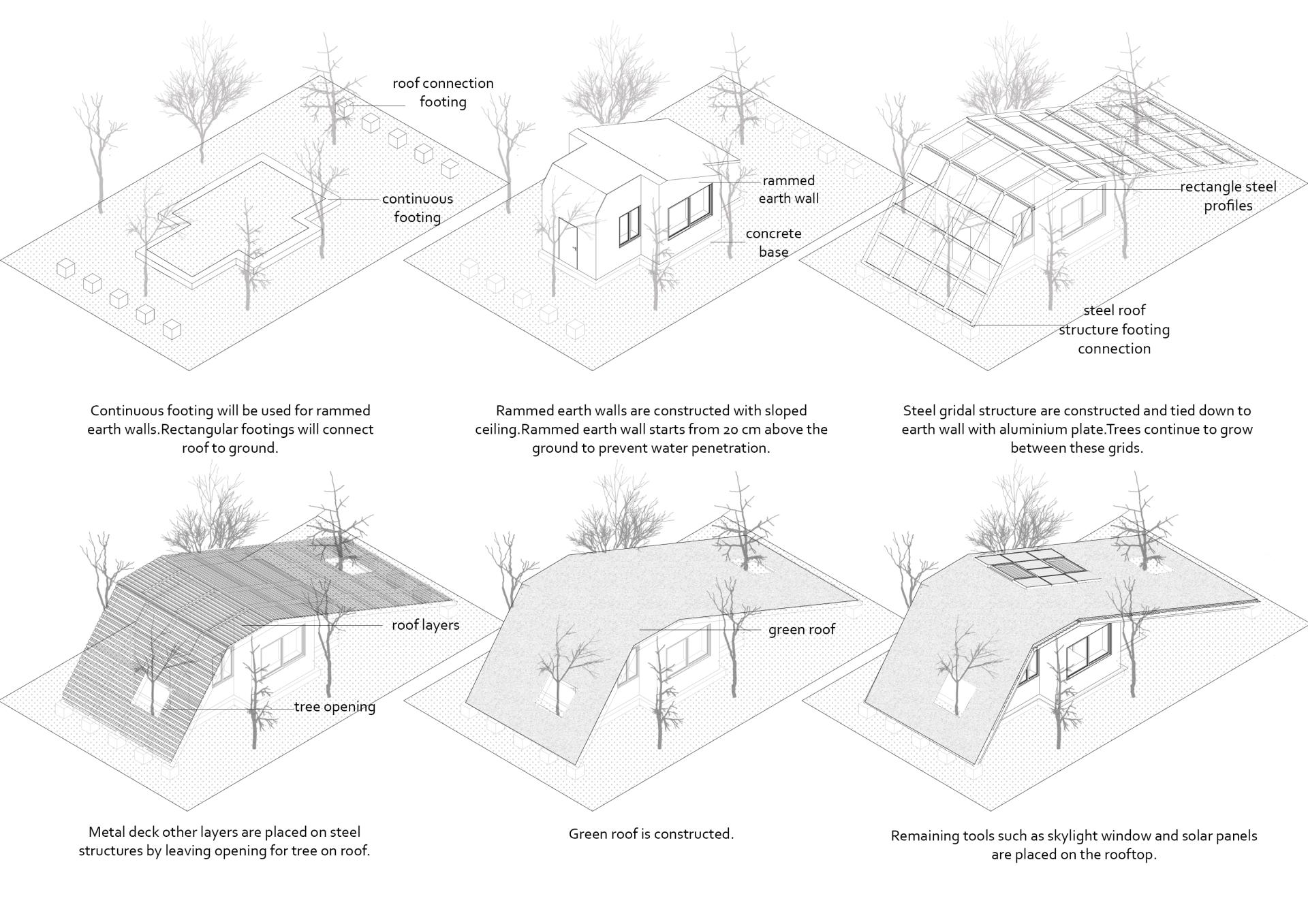 roof connection footing

continuous footing

Continuous footing will be used for rammed earth walls.Rectangular footings will connect roof to ground.

rammed earth wall

concrete base

Rammed earth walls are constructed with sloped ceiling.Rammed earth wall starts from 20 cm above the ground to prevent water penetration.

rectangle steel profiles

steel roof structure footing connection

Steel gridal structure are constructed and tied down to earth wall with aluminium plate.Trees continue to grow between these grids.

roof layers

tree opening

Metal deck other layers are placed on steel structures by leaving opening for tree on roof.

green roof

Green roof is constructed.

Remaining tools such as skylight window and solar panels are placed on the rooftop.