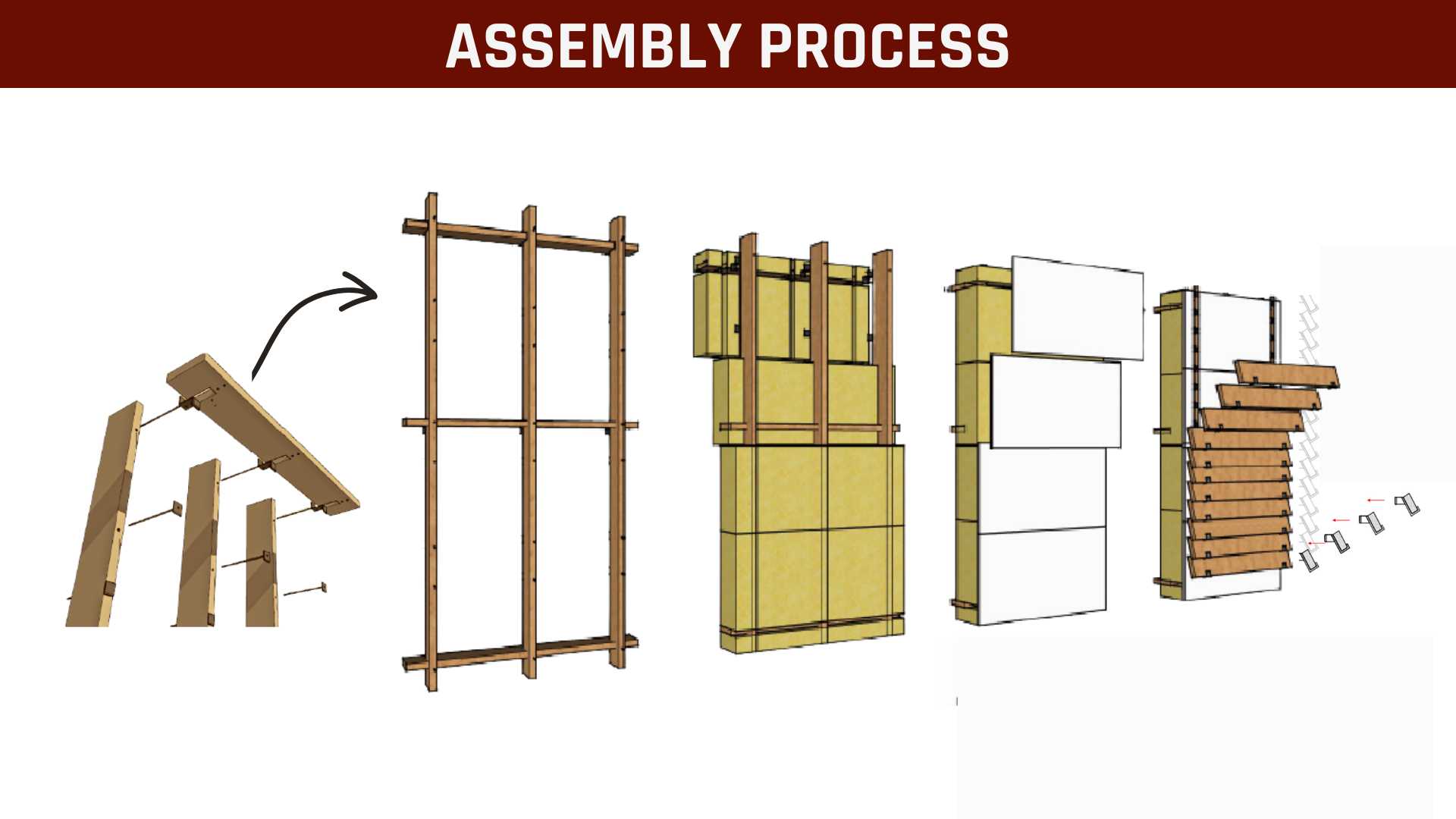 ASSEMBLY PROCESS