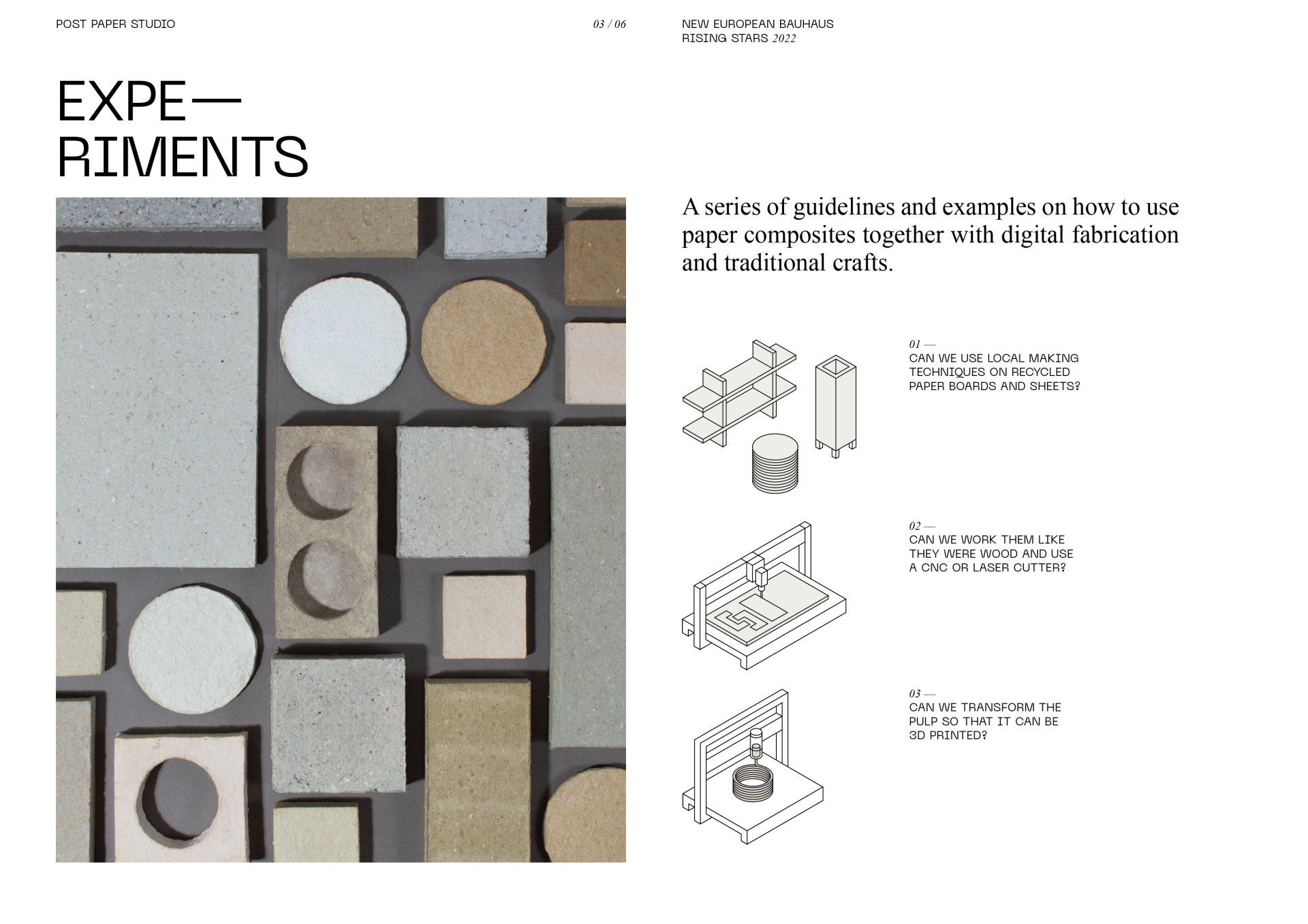 POST PAPER STUDIO

03 / 06

NEW EUROPEAN BAUHAUS
RISING STARS 2022

EXPE—
RIMENTS

A series of guidelines and examples on how to use paper composites together with digital fabrication and traditional crafts.

01 —
CAN WE USE LOCAL MAKING TECHNIQUES ON RECYCLED PAPER BOARDS AND SHEETS?

02 —
CAN WE WORK THEM LIKE THEY WERE WOOD AND USE A CNC OR LASER CUTTER?

03 —
CAN WE TRANSFORM THE PULP SO THAT IT CAN BE 3D PRINTED?