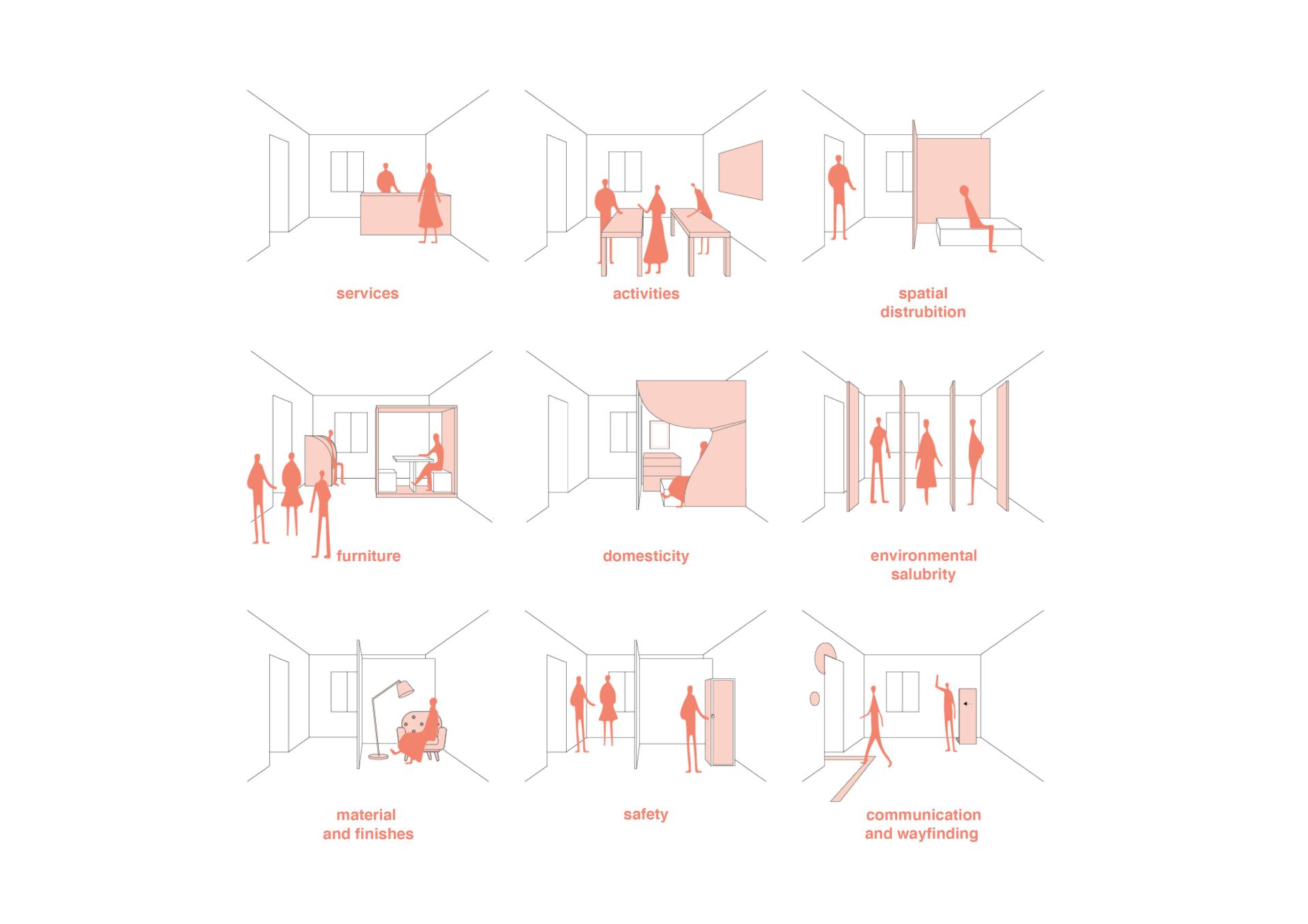 services

activities

spatial distrubition

furniture

domesticity

environmental salubrity

material and finishes

safety

communication and wayfinding