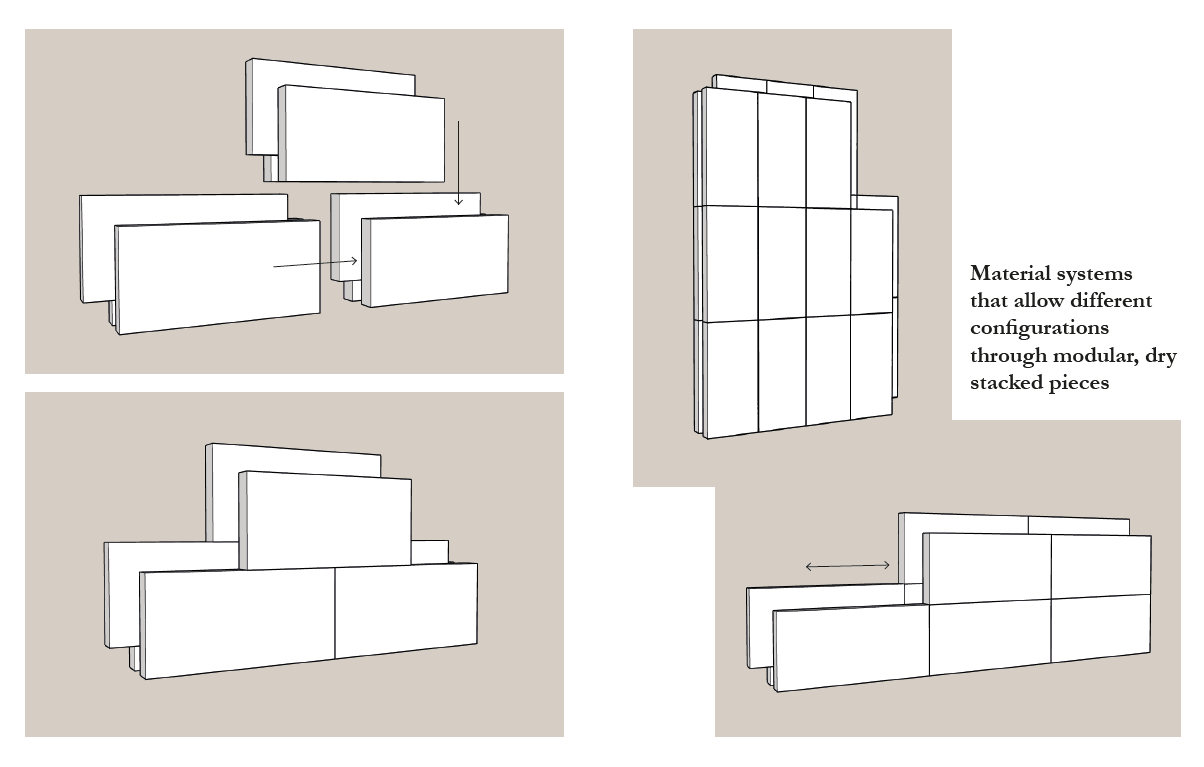 Material systems that allow different configurations through modular, dry stacked pieces