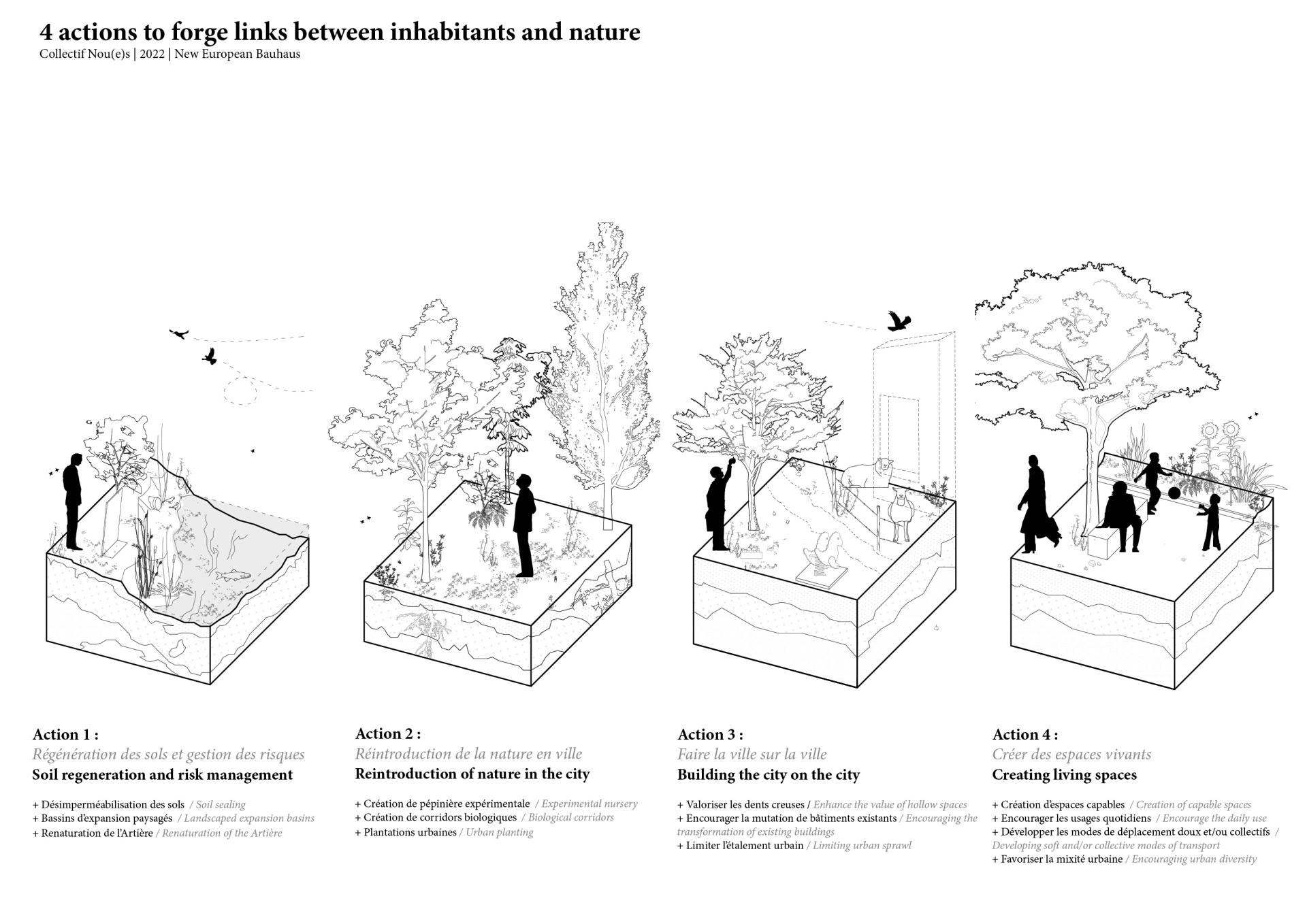 4 actions to forge links between inhabitants and nature
Collectif Nou(e)s | 2022 | New European Bauhaus

Action 1 :
Régénération des sols et gestion des risques
Soil regeneration and risk management

+ Désimperméabilisation des sols / Soil sealing
+ Bassins d'expansion paysagés / Landscaped expansion basins
+ Renaturation de l'Artière / Renaturation of the Artière

Action 2 :
Réintroduction de la nature en ville
Reintroduction of nature in the city

+ Création de pépinière expérimentale / Experimental nursery
+ Création de corridors biologiques / Biological corridors
+ Plantations urbaines / Urban planting

Action 3 :
Faire la ville sur la ville
Building the city on the city

+ Valoriser les dents creuses / Enhance the value of hollow spaces
+ Encourager la mutation de bâtiments existants / Encouraging the transformation of existing buildings
+ Limiter l'étalement urbain / Limiting urban sprawl

Action 4 :
Créer des espaces vivants
Creating living spaces

+ Création d'espaces capables / Creation of capable spaces
+ Encourager les usages quotidiens / Encourage the daily use
+ Développer les modes de déplacement doux et/ou collectifs / Developing soft and/or collective modes of transport
+ Favoriser la mixité urbaine / Encouraging urban diversity