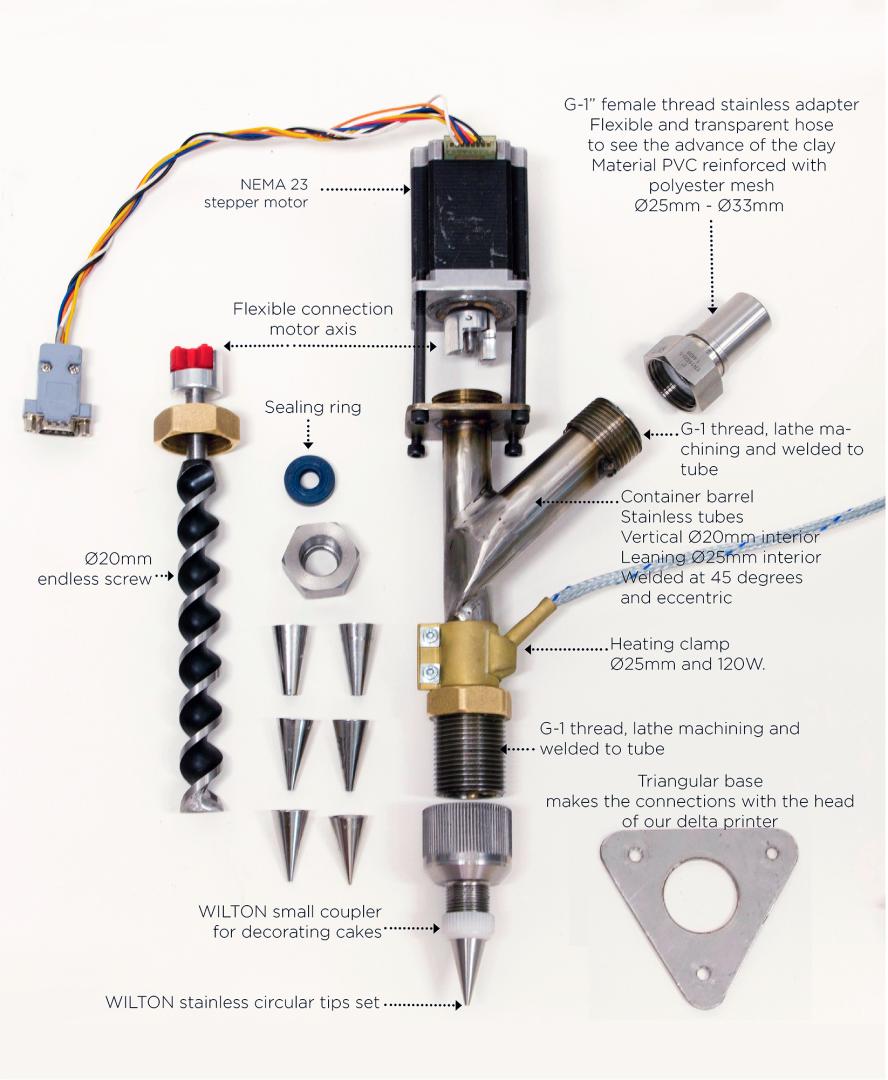 G-1" female thread stainless adapter
Flexible and transparent hose to see the advance of the clay
Material PVC reinforced with polyester mesh
Ø25mm - Ø33mm

NEMA 23 stepper motor

Flexible connection motor axis

Sealing ring

G-1 thread, lathe machining and welded to tube

Container barrel
Stainless tubes
Vertical Ø20mm interior
Leaning Ø25mm interior
Welded at 45 degrees and eccentric

Ø20mm endless screw

Heating clamp
Ø25mm and 120W.

G-1 thread, lathe machining and welded to tube

Triangular base
makes the connections with the head of our delta printer

WILTON small coupler for decorating cakes

WILTON stainless circular tips set