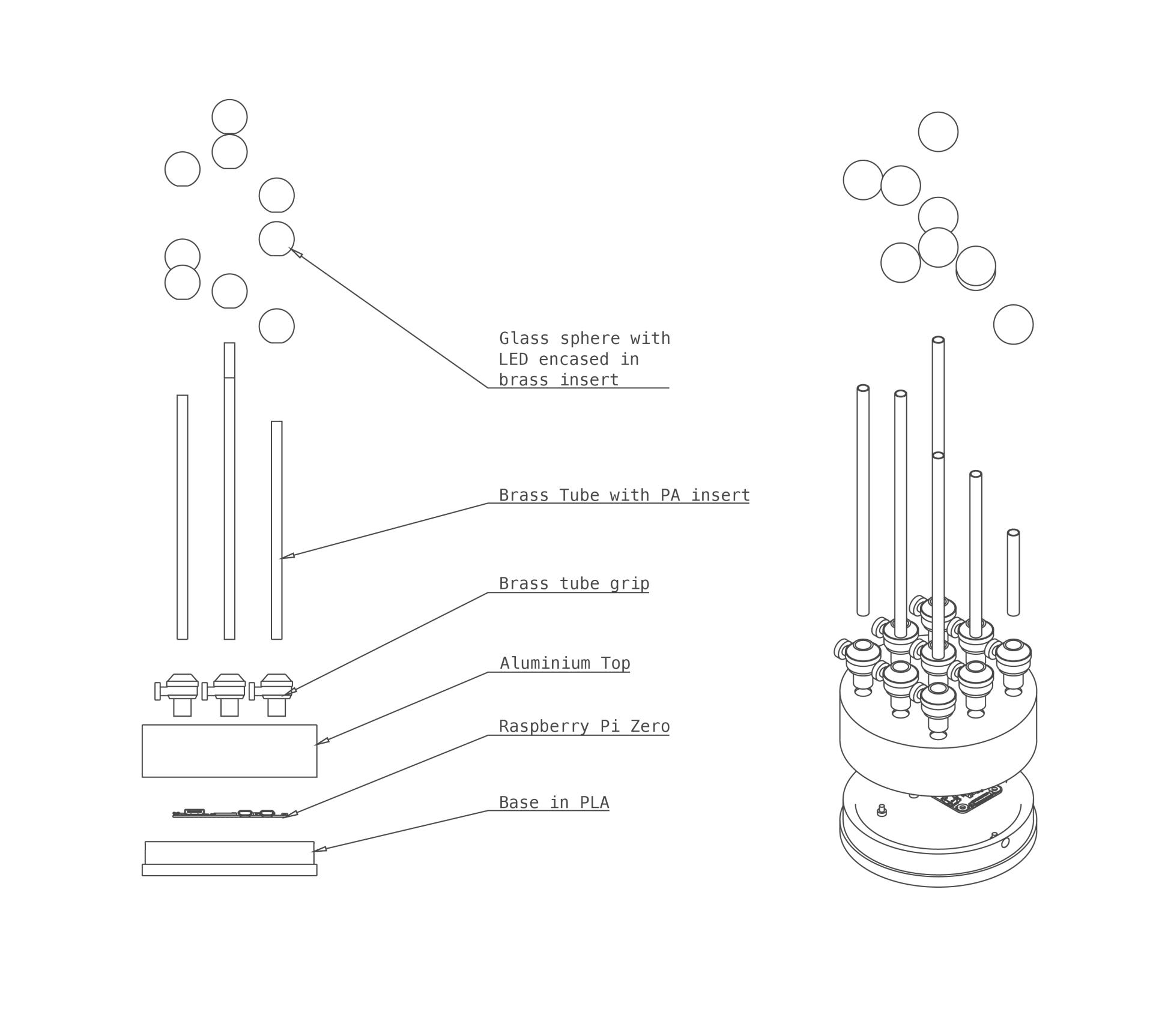 Glass sphere with LED encased in brass insert

Brass Tube with PA insert

Brass tube grip

Aluminium Top

Raspberry Pi Zero

Base in PLA