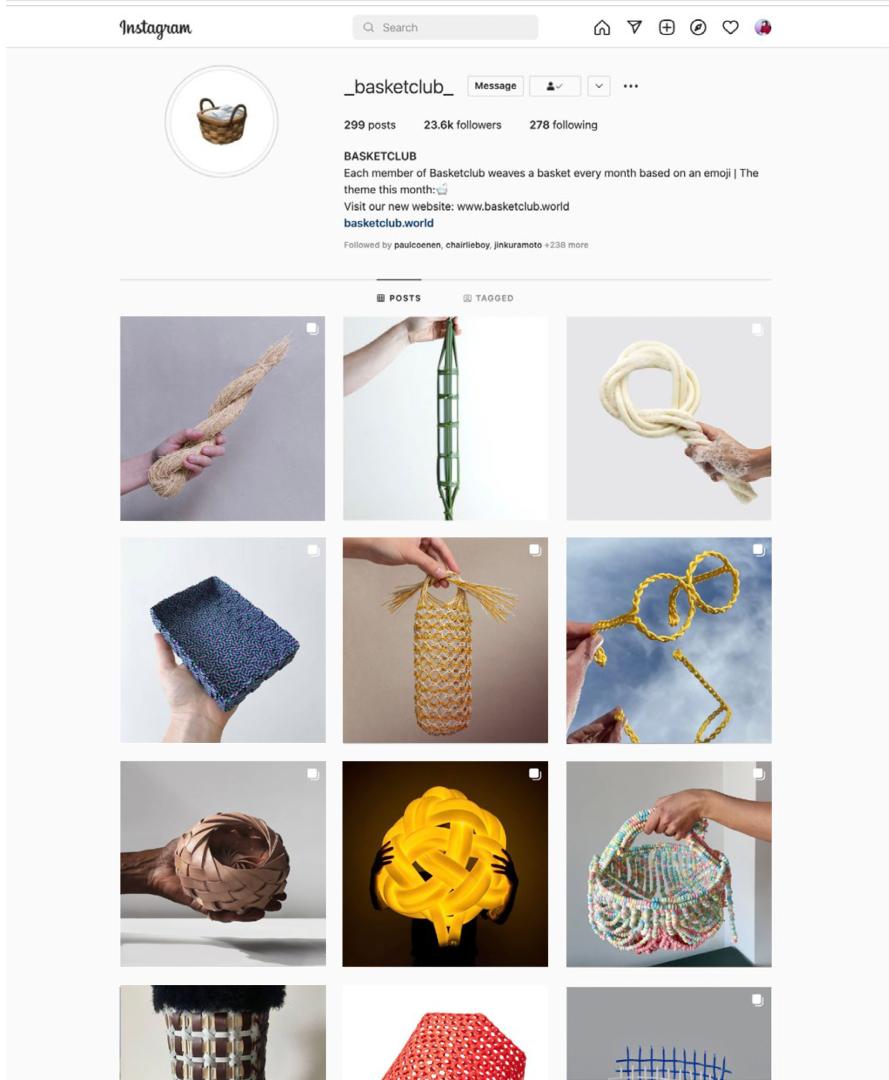 Instagram

Search

_basketclub_ Message

299 posts 23.6k followers 278 following

BASKETCLUB
Each member of Basketclub weaves a basket every month based on an emoji | The theme this month:
Visit our new website: www.basketclub.world
basketclub.world

Followed by paulcoenen, chairlieboy, jinkuramoto +238 more

POSTS TAGGED