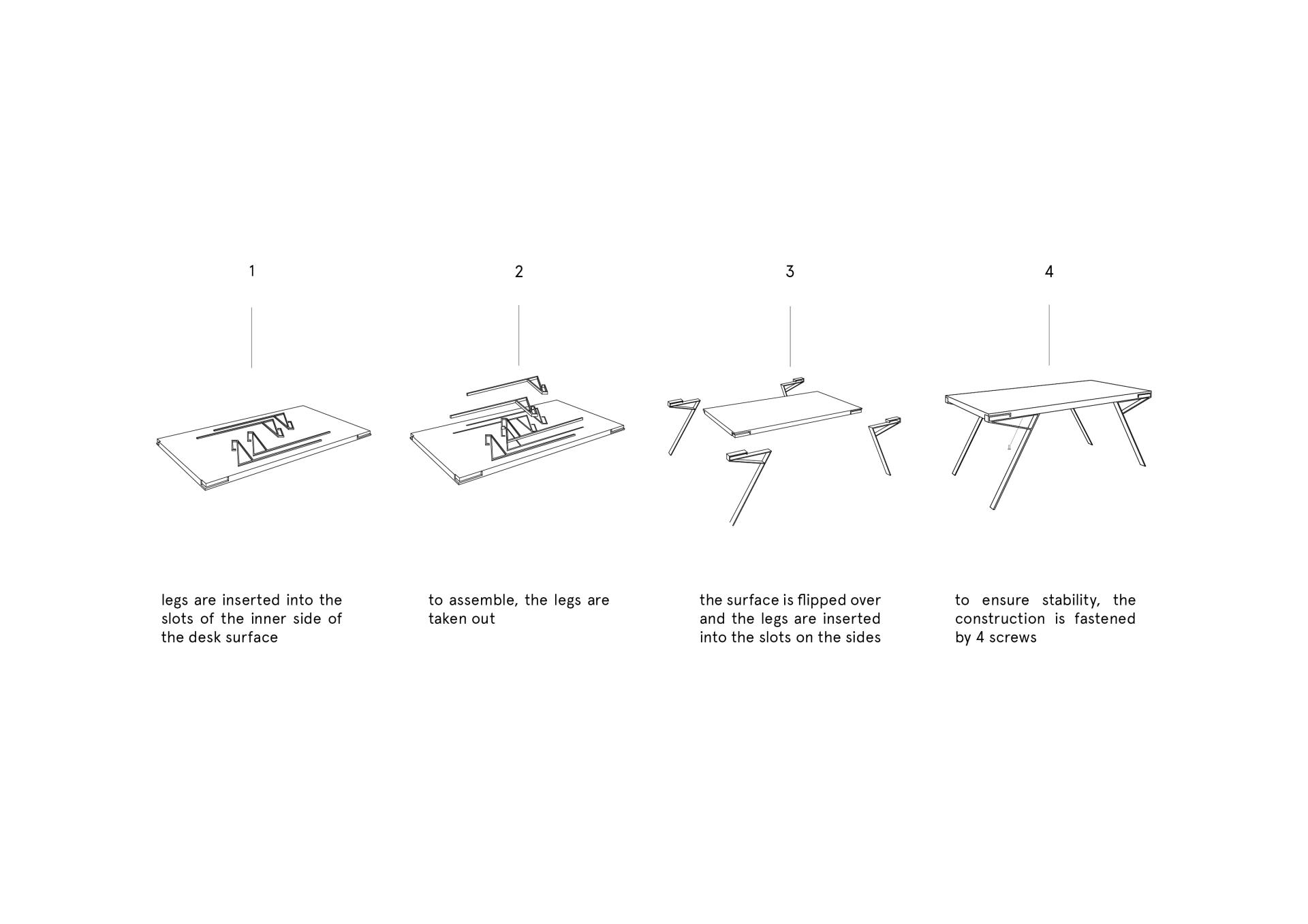 1

legs are inserted into the slots of the inner side of the desk surface

2

to assemble, the legs are taken out

3

the surface is flipped over and the legs are inserted into the slots on the sides

4

to ensure stability, the construction is fastened by 4 screws