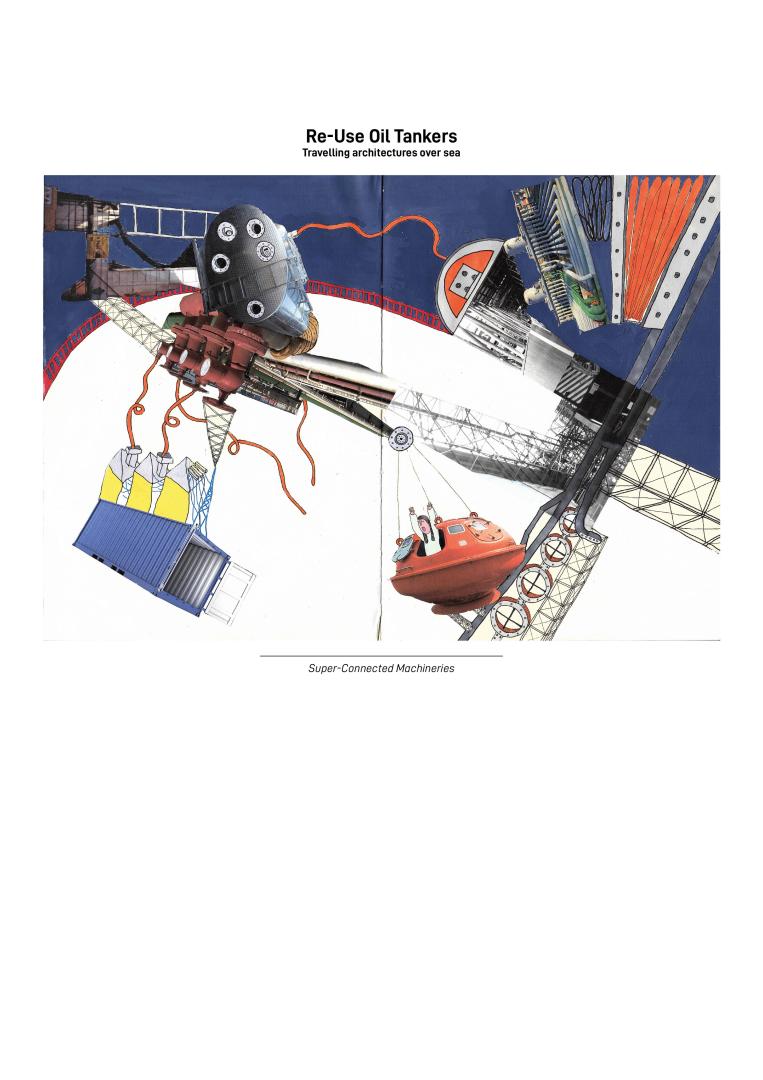 Re-Use Oil Tankers
Travelling architectures over sea

Super-Connected Machineries