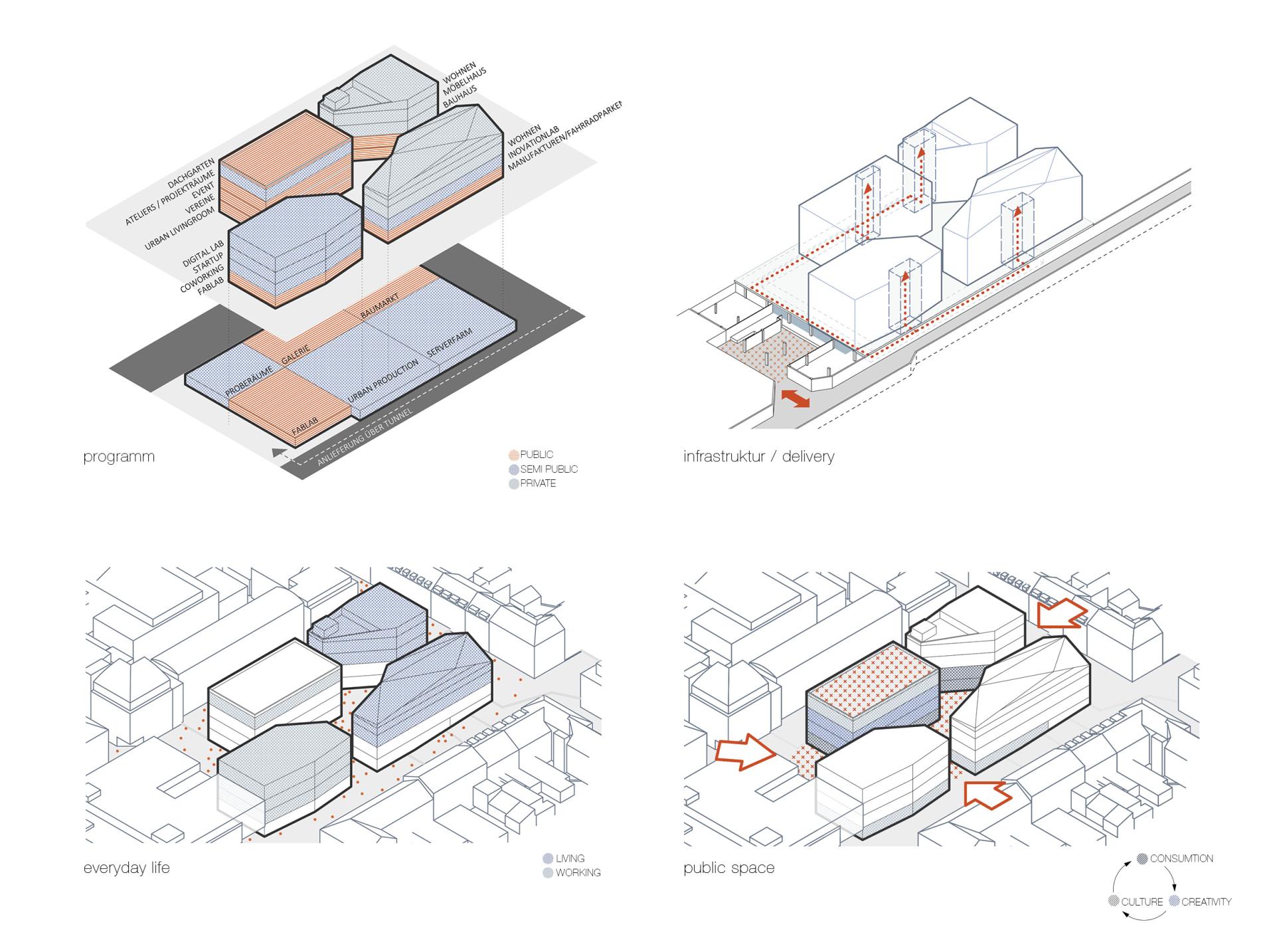 WOHNEN
MÖBELHAUS
BAUHAUS

WOHNEN
INOVATIONLAB
MANUFAKTUREN/FAHRRADPARKEN

DACHGARTEN
ATELIERS / PROJEKTRÄUME
EVENT
VEREINE
URBAN LIVINGROOM

DIGITAL LAB
STARTUP
COWORKING
FABLAB

BAUMARKT
GALERIE
SERVERFARM
PROBERÄUME
URBAN PRODUCTION
FABLAB
ANLIEFERUNG ÜBER TUNNEL

programm

PUBLIC
SEMI PUBLIC
PRIVATE

infrastruktur / delivery

everyday life

LIVING
WORKING

public space

CONSUMTION
CULTURE
CREATIVITY