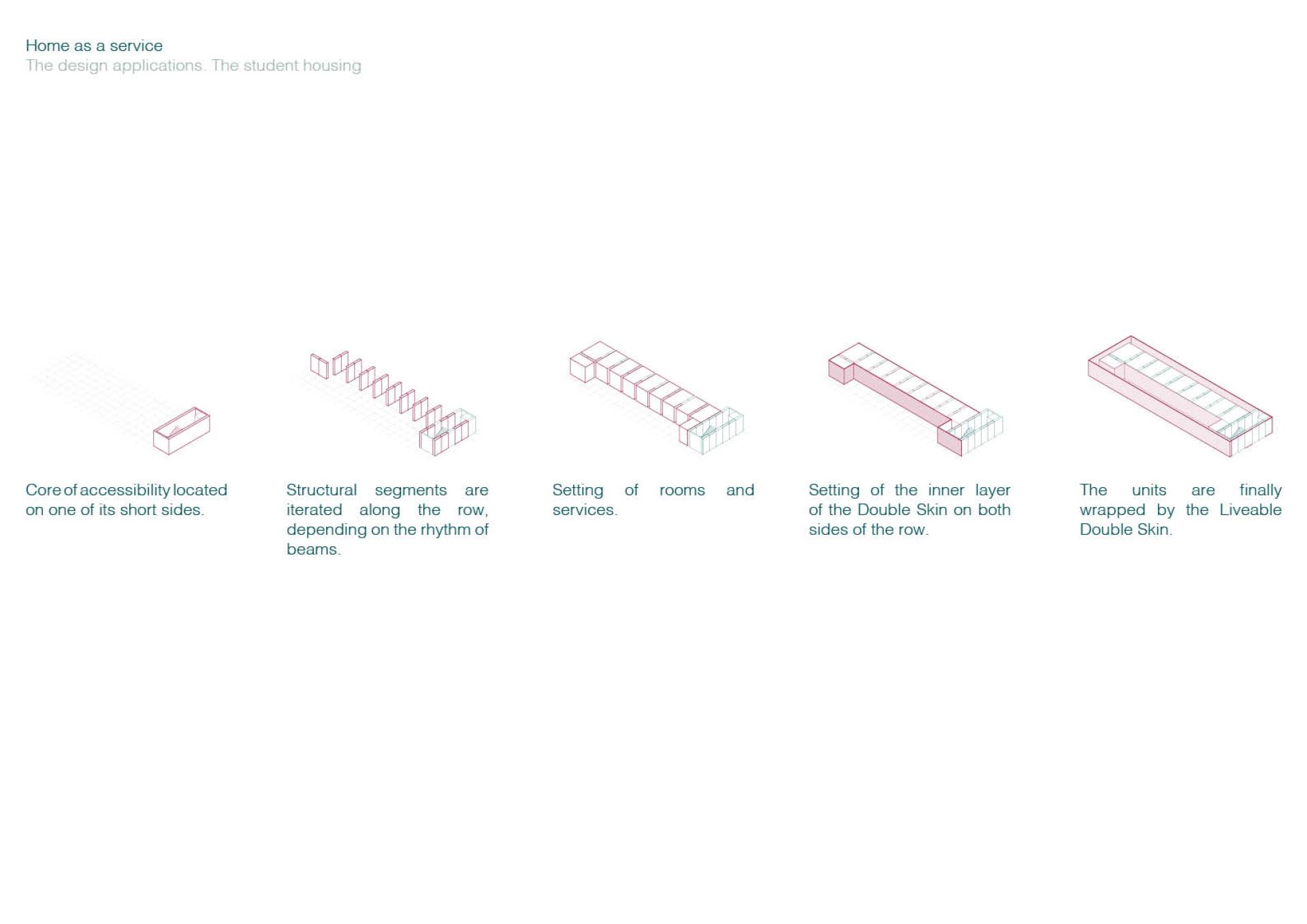 Home as a service
The design applications. The student housing

Core of accessibility located on one of its short sides.

Structural segments are iterated along the row, depending on the rhythm of beams.

Setting of rooms and services.

Setting of the inner layer of the Double Skin on both sides of the row.

The units are finally wrapped by the Liveable Double Skin.