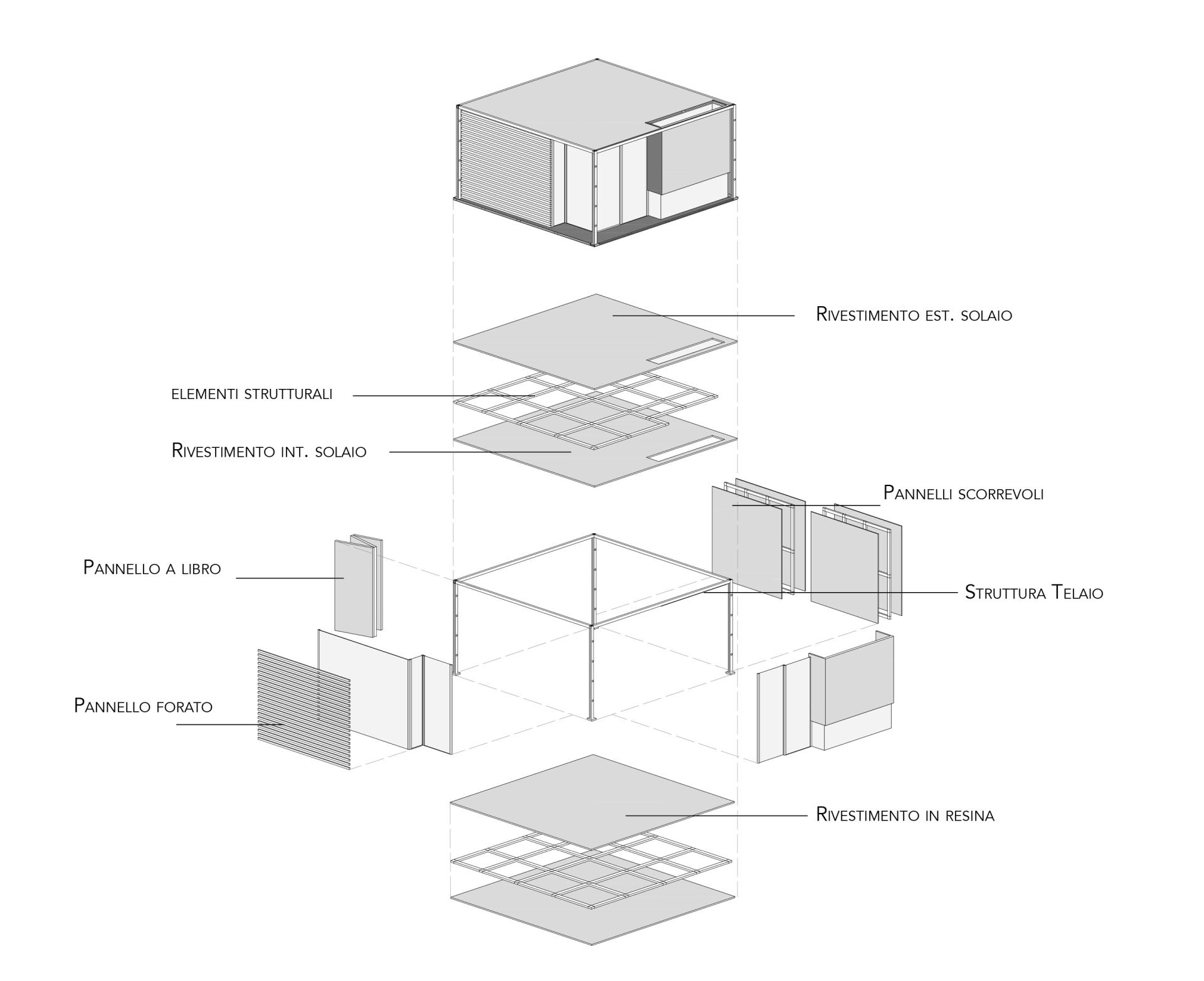 Rivestimento est. solaio

elementi strutturali

Rivestimento int. solaio

Pannelli scorrevoli

Pannello a libro

Struttura Telaio

Pannello forato

Rivestimento in resina