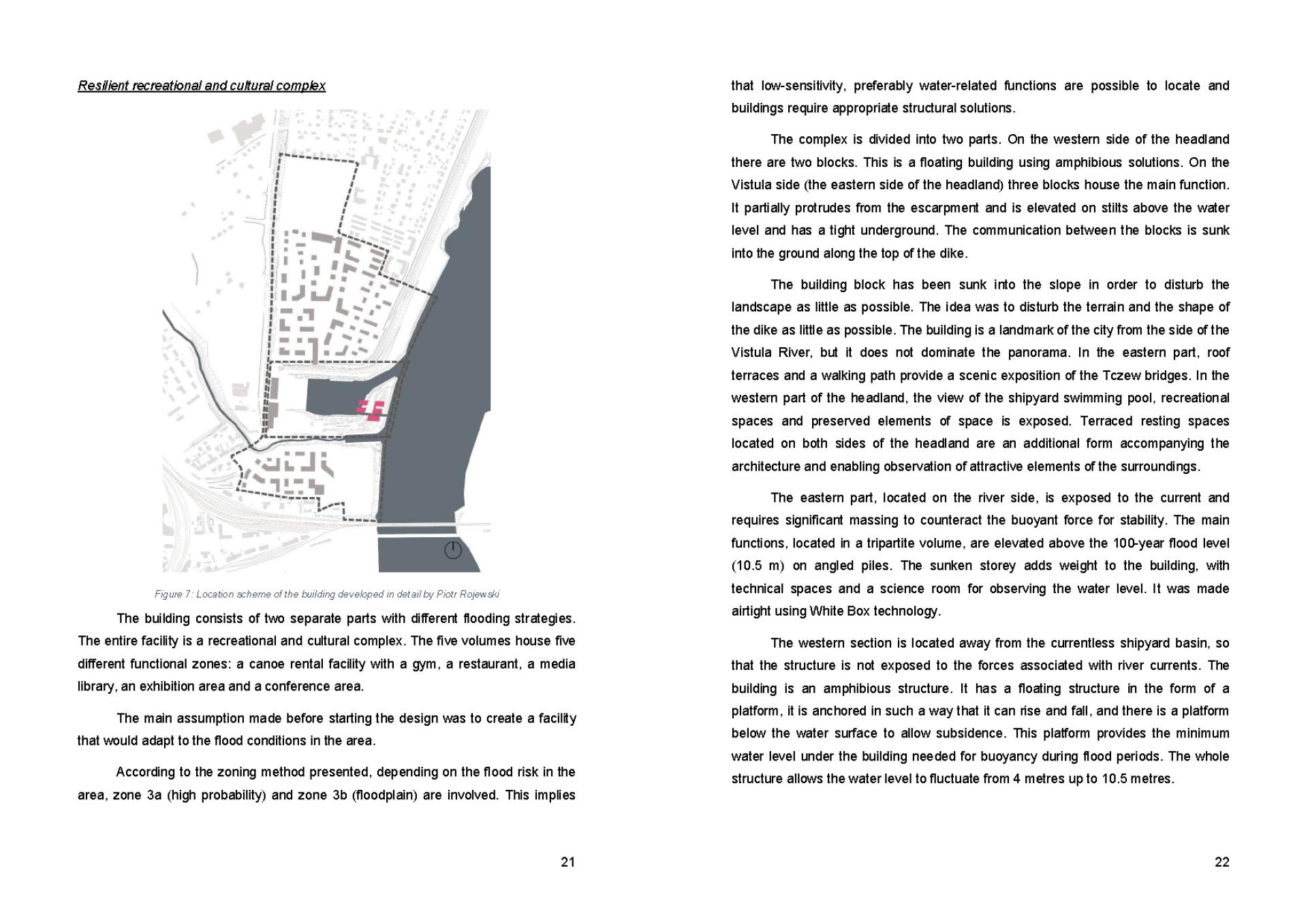 Resilient recreational and cultural complex

Figure 7: Location scheme of the building developed in detail by Piotr Rojewski

The building consists of two separate parts with different flooding strategies. The entire facility is a recreational and cultural complex. The five volumes house five different functional zones: a canoe rental facility with a gym, a restaurant, a media library, an exhibition area and a conference area.

The main assumption made before starting the design was to create a facility that would adapt to the flood conditions in the area.

According to the zoning method presented, depending on the flood risk in the area, zone 3a (high probability) and zone 3b (floodplain) are involved. This implies

21

that low-sensitivity, preferably water-related functions are possible to locate and buildings require appropriate structural solutions.

The complex is divided into two parts. On the western side of the headland there are two blocks. This is a floating building using amphibious solutions. On the Vistula side (the eastern side of the headland) three blocks house the main function. It partially protrudes from the escarpment and is elevated on stilts above the water level and has a tight underground. The communication between the blocks is sunk into the ground along the top of the dike.

The building block has been sunk into the slope in order to disturb the landscape as little as possible. The idea was to disturb the terrain and the shape of the dike as little as possible. The building is a landmark of the city from the side of the Vistula River, but it does not dominate the panorama. In the eastern part, roof terraces and a walking path provide a scenic exposition of the Tczew bridges. In the western part of the headland, the view of the shipyard swimming pool, recreational spaces and preserved elements of space is exposed. Terraced resting spaces located on both sides of the headland are an additional form accompanying the architecture and enabling observation of attractive elements of the surroundings.

The eastern part, located on the river side, is exposed to the current and requires significant massing to counteract the buoyant force for stability. The main functions, located in a tripartite volume, are elevated above the 100-year flood level (10.5 m) on angled piles. The sunken storey adds weight to the building, with technical spaces and a science room for observing the water level. It was made airtight using White Box technology.

The western section is located away from the currentless shipyard basin, so that the structure is not exposed to the forces associated with river currents. The building is an amphibious structure. It has a floating structure in the form of a platform, it is anchored in such a way that it can rise and fall, and there is a platform below the water surface to allow subsidence. This platform provides the minimum water level under the building needed for buoyancy during flood periods. The whole structure allows the water level to fluctuate from 4 metres up to 10.5 metres.

22