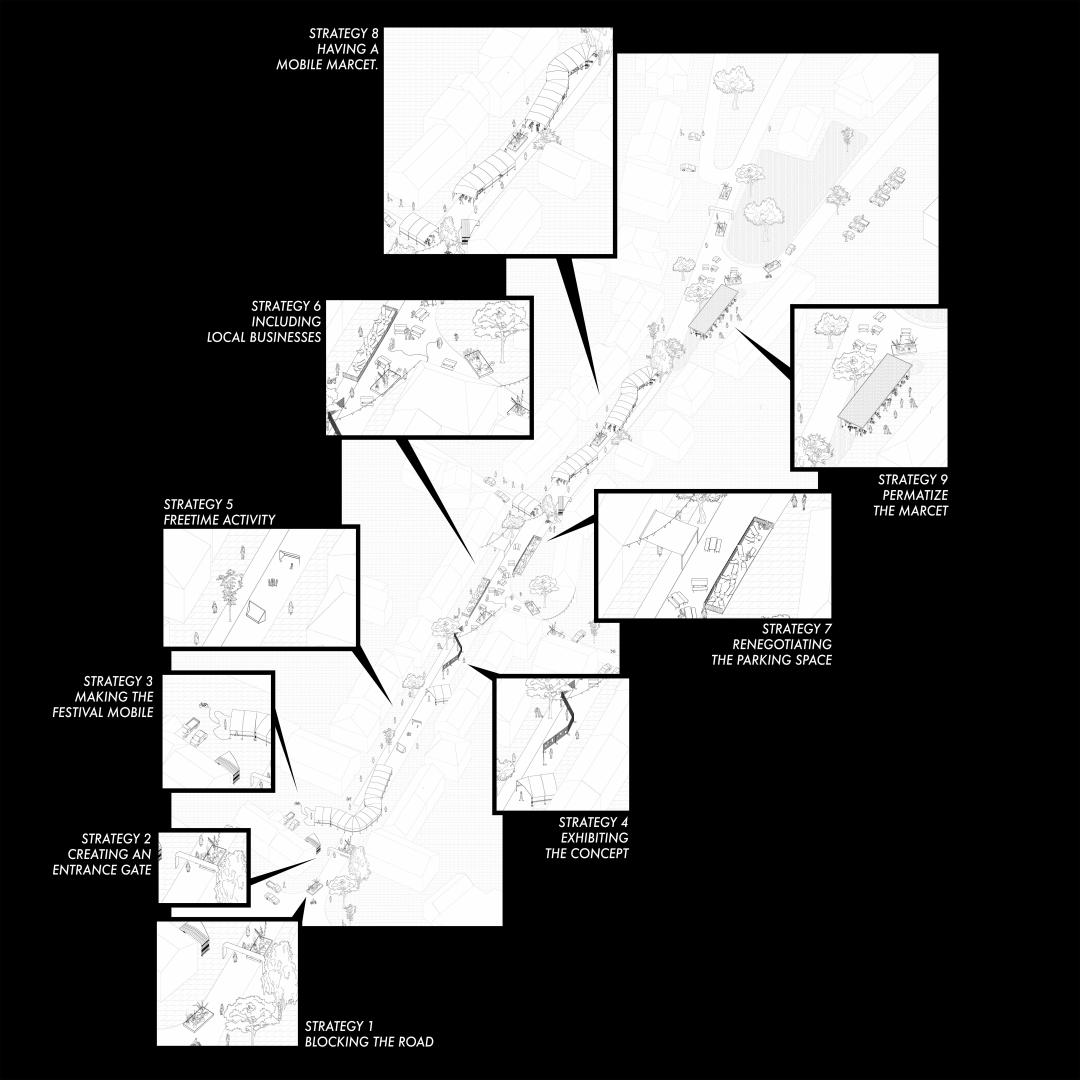 STRATEGY 8
HAVING A
MOBILE MARCET.

STRATEGY 6
INCLUDING
LOCAL BUSINESSES

STRATEGY 9
PERMATIZE
THE MARCET

STRATEGY 5
FREETIME ACTIVITY

STRATEGY 7
RENEGOTIATING
THE PARKING SPACE

STRATEGY 3
MAKING THE
FESTIVAL MOBILE

STRATEGY 4
EXHIBITING
THE CONCEPT

STRATEGY 2
CREATING AN
ENTRANCE GATE

STRATEGY 1
BLOCKING THE ROAD