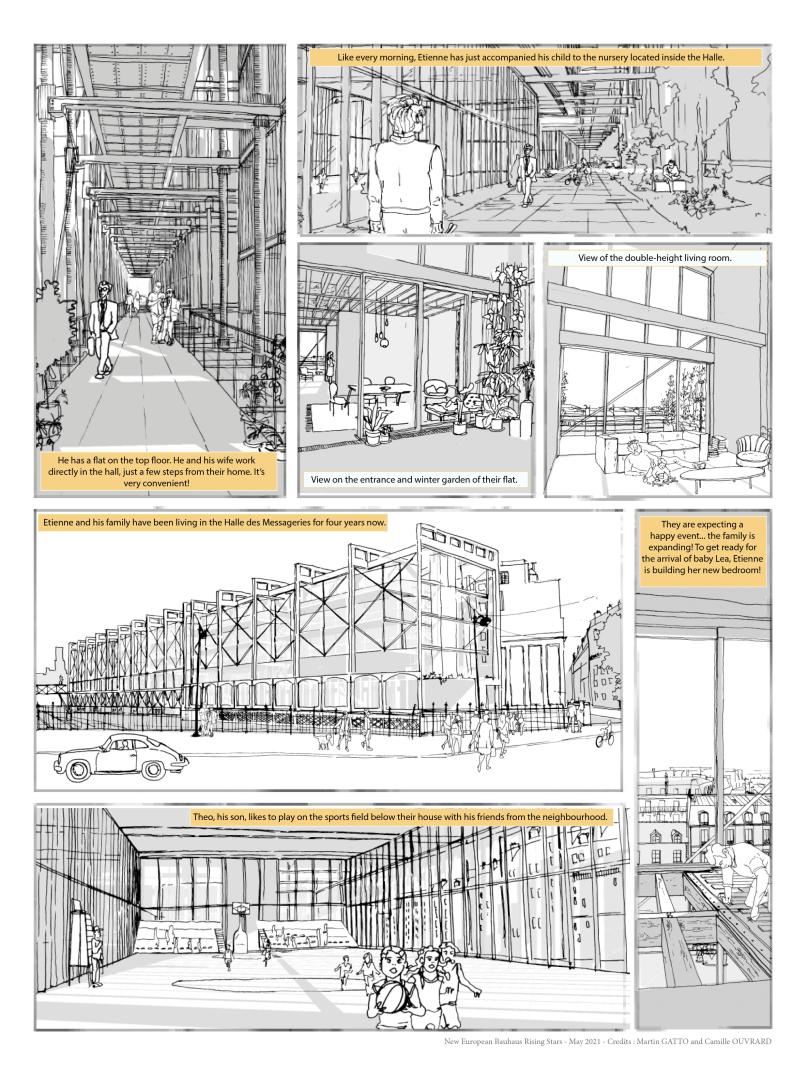 Like every morning, Etienne has just accompanied his child to the nursery located inside the Halle.

He has a flat on the top floor. He and his wife work directly in the hall, just a few steps from their home. It's very convenient!

View on the entrance and winter garden of their flat.

View of the double-height living room.

Etienne and his family have been living in the Halle des Messageries for four years now.

They are expecting a happy event... the family is expanding! To get ready for the arrival of baby Lea, Etienne is building her new bedroom!

Theo, his son, likes to play on the sports field below their house with his friends from the neighbourhood.

New European Bauhaus Rising Stars - May 2021 - Credits : Martin GATTO and Camille OUVRARD