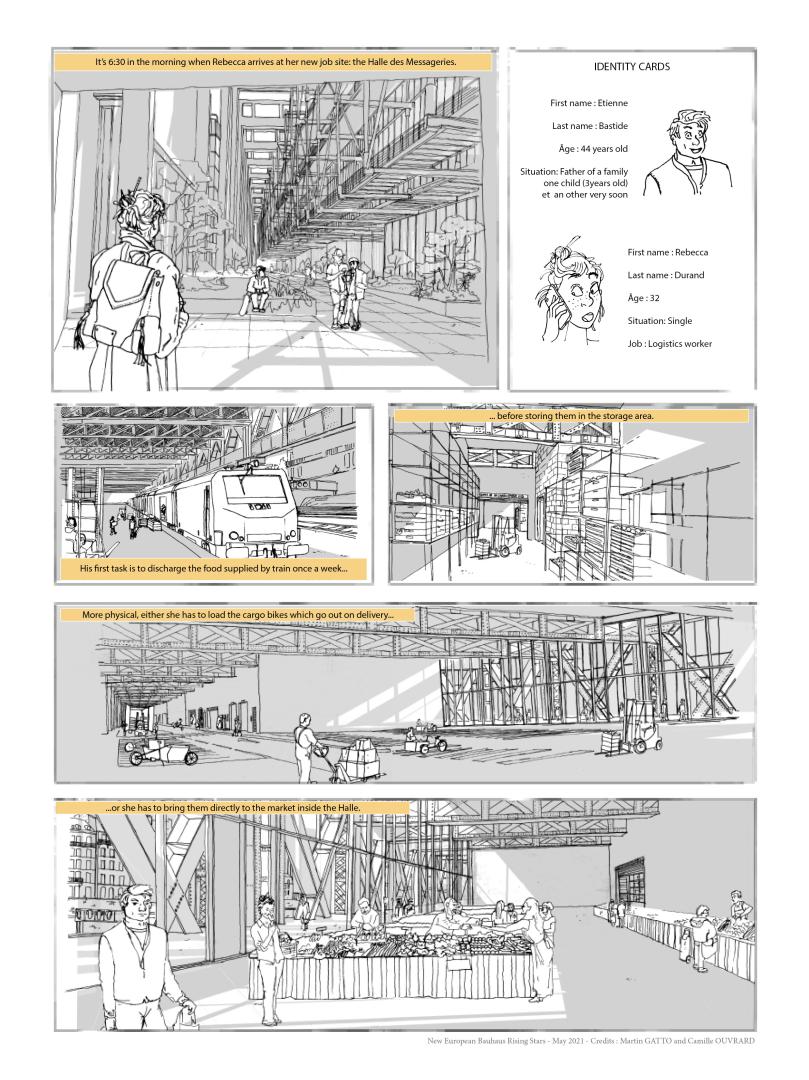 It's 6:30 in the morning when Rebecca arrives at her new job site: the Halle des Messageries.

IDENTITY CARDS

First name : Etienne

Last name : Bastide

Âge : 44 years old

Situation: Father of a family one child (3years old) et an other very soon

First name : Rebecca

Last name : Durand

Âge : 32

Situation: Single

Job : Logistics worker

His first task is to discharge the food supplied by train once a week...

... before storing them in the storage area.

More physical, either she has to load the cargo bikes which go out on delivery...

...or she has to bring them directly to the market inside the Halle.

New European Bauhaus Rising Stars - May 2021 - Credits : Martin GATTO and Camille OUVRARD