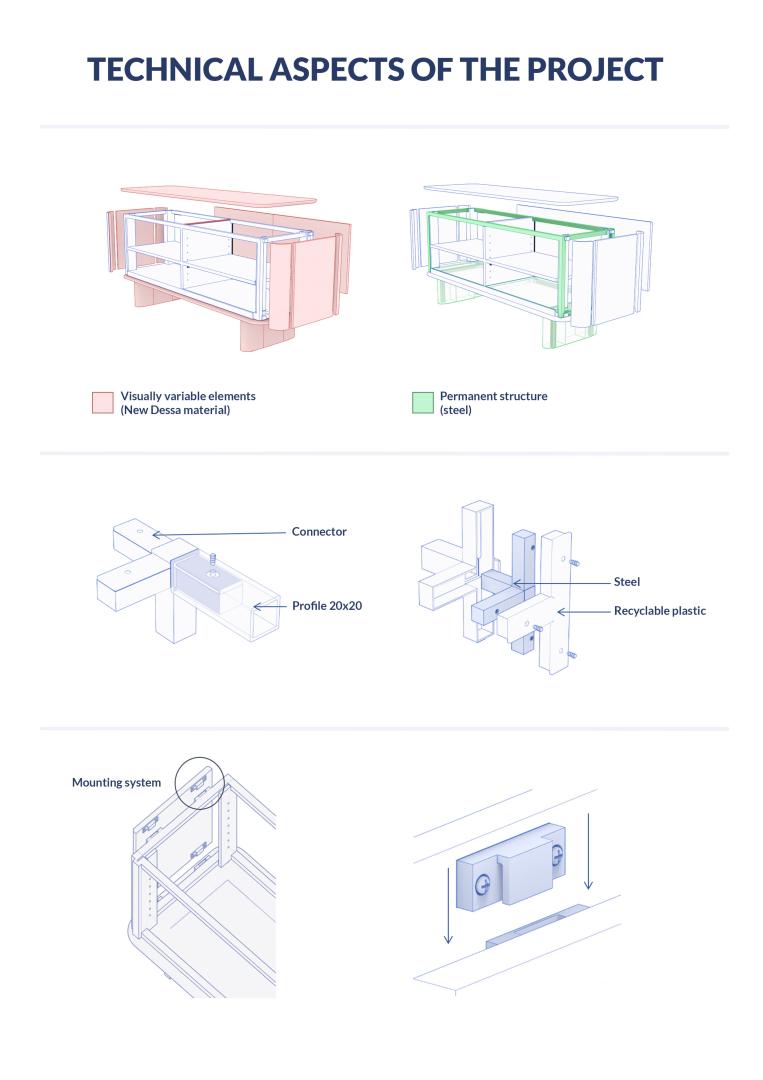 TECHNICAL ASPECTS OF THE PROJECT

Visually variable elements
(New Dessa material)

Permanent structure
(steel)

Connector

Profile 20x20

Steel

Recyclable plastic

Mounting system