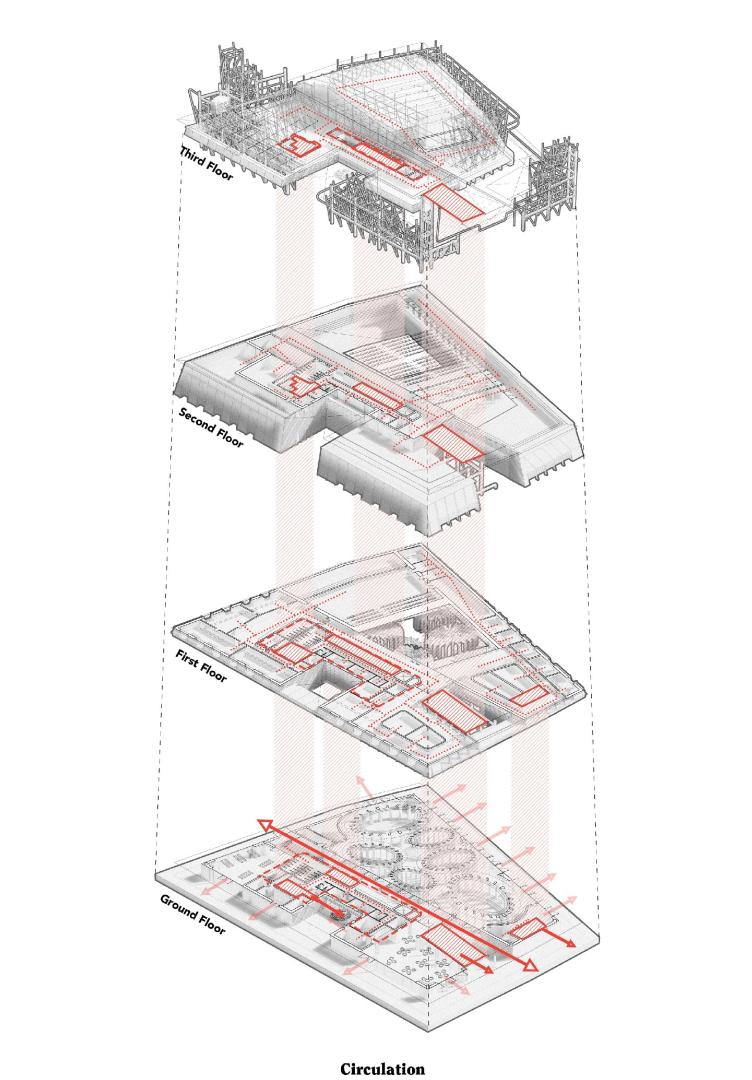 Third Floor

Second Floor

First Floor

Ground Floor

Circulation