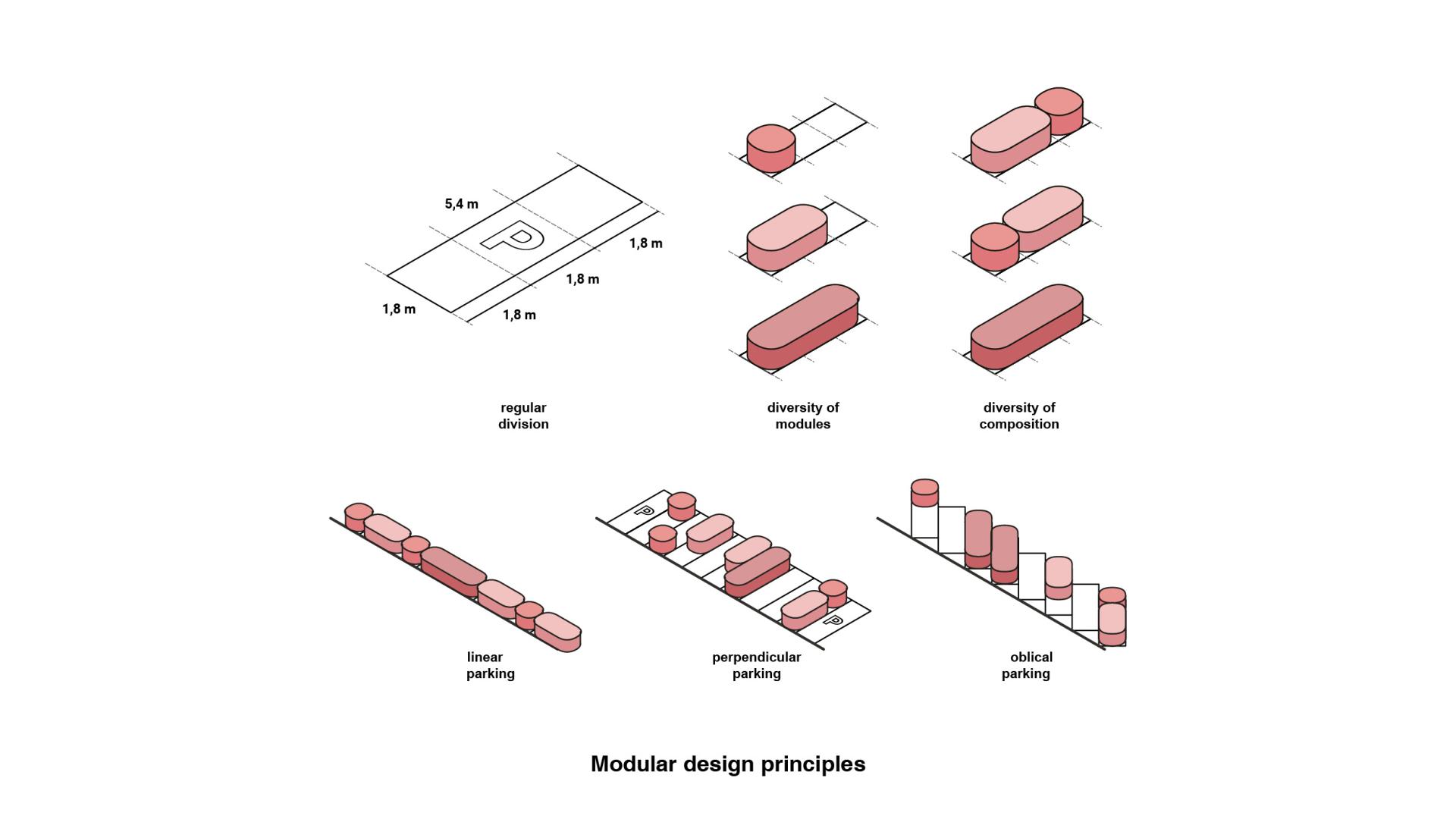 5,4 m

P

1,8 m

1,8 m

1,8 m

1,8 m

regular division

diversity of modules

diversity of composition

P

P

linear parking

perpendicular parking

oblical parking

Modular design principles