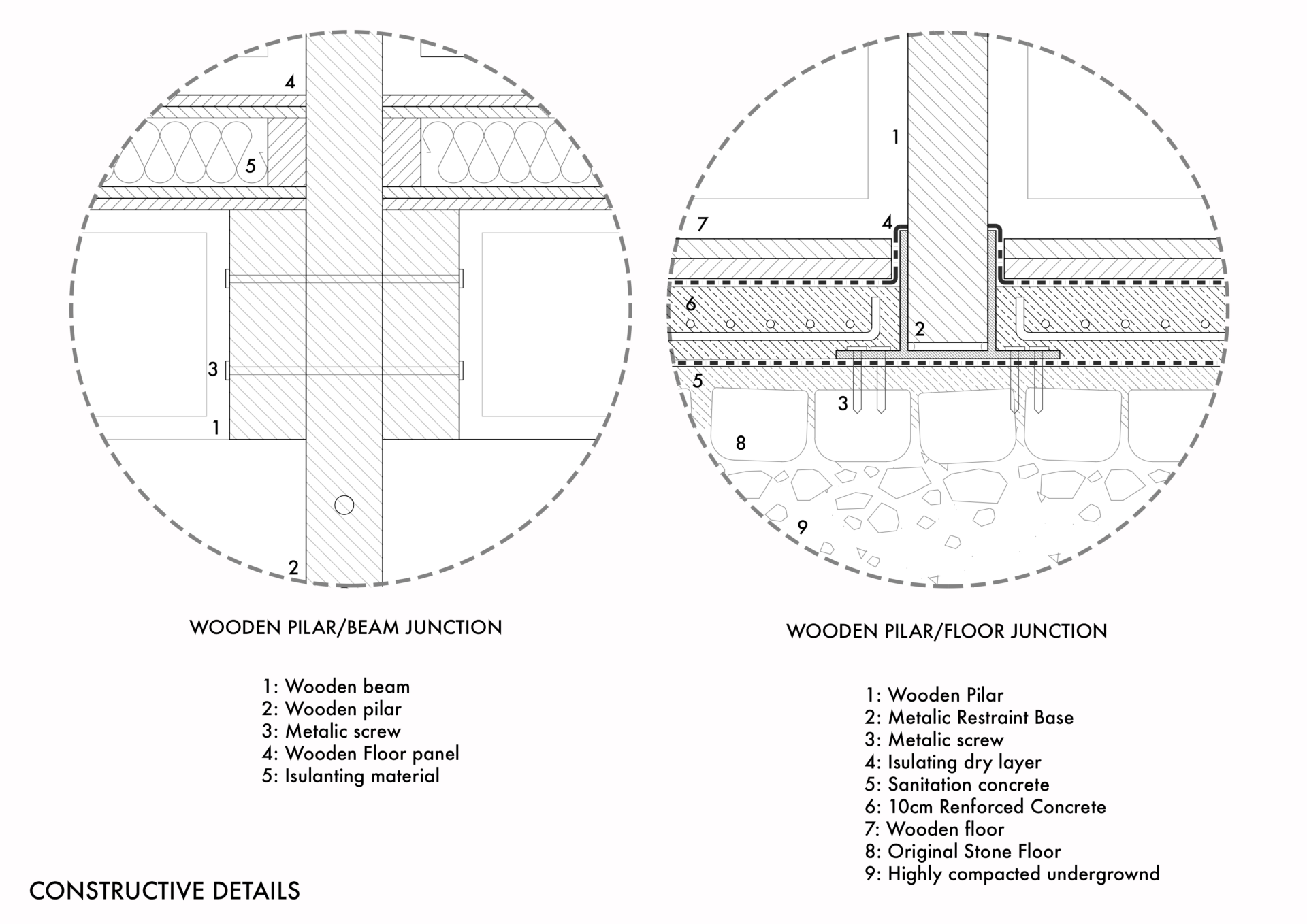 4
5
3
1
2

WOODEN PILAR/BEAM JUNCTION

1: Wooden beam
2: Wooden pilar
3: Metalic screw
4: Wooden Floor panel
5: Isulanting material

1
7
4
6
2
5
3
8
9

WOODEN PILAR/FLOOR JUNCTION

1: Wooden Pilar
2: Metalic Restraint Base
3: Metalic screw
4: Isulating dry layer
5: Sanitation concrete
6: 10cm Renforced Concrete
7: Wooden floor
8: Original Stone Floor
9: Highly compacted undergrownd

CONSTRUCTIVE DETAILS