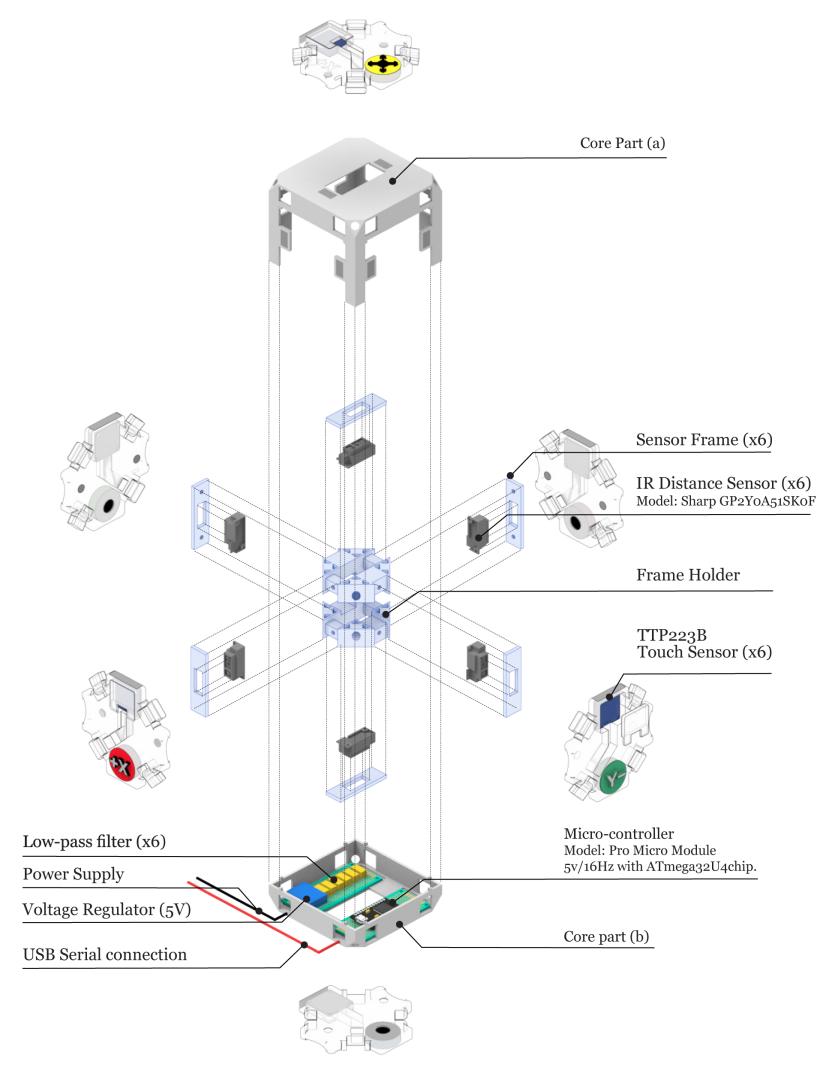 Core Part (a)

Sensor Frame (x6)

IR Distance Sensor (x6)
Model: Sharp GP2Y0A51SK0F

Frame Holder

TTP223B
Touch Sensor (x6)

+X

Y-

Low-pass filter (x6)

Power Supply

Voltage Regulator (5V)

USB Serial connection

Micro-controller
Model: Pro Micro Module
5v/16Hz with ATmega32U4chip.

Core part (b)