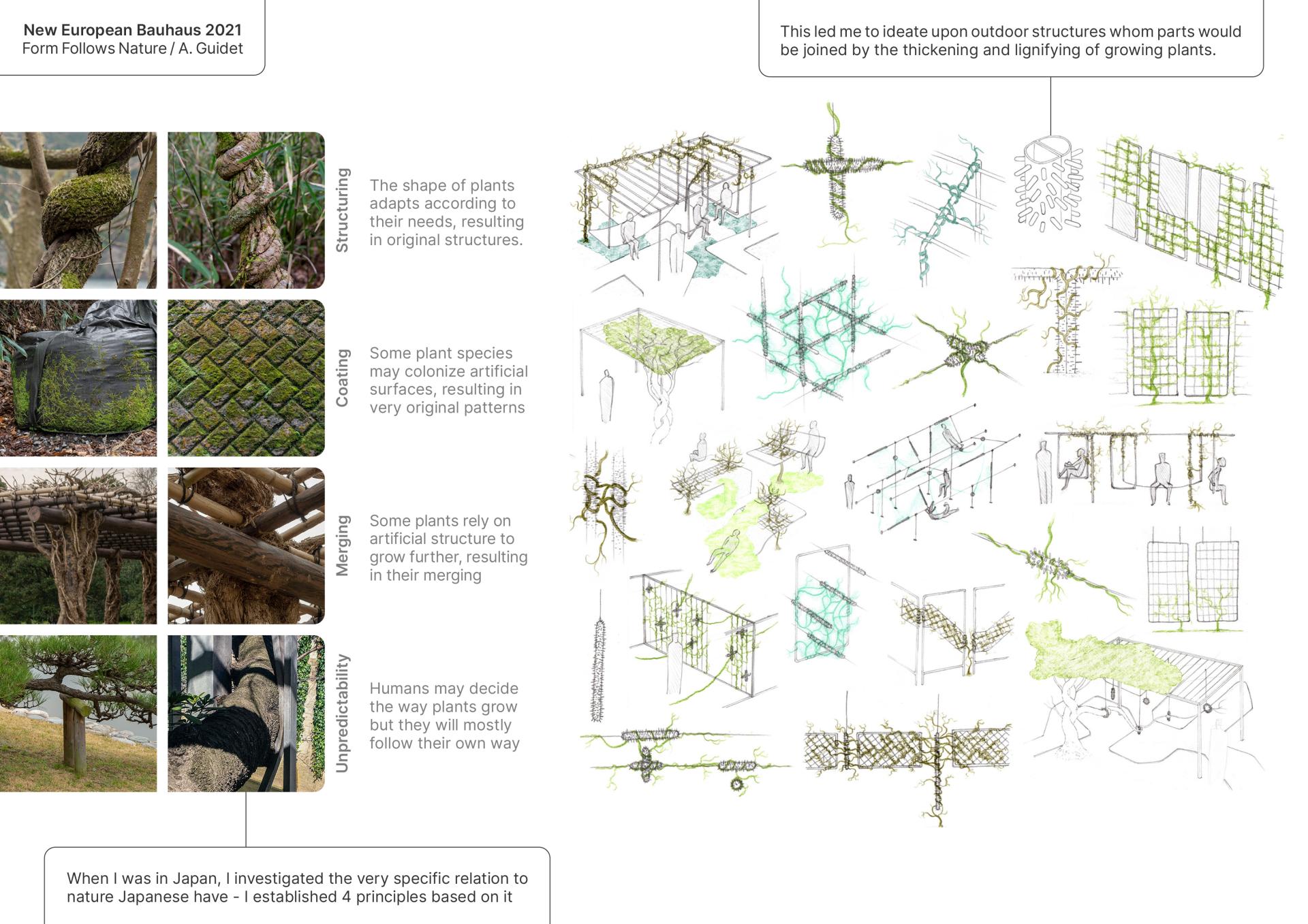 New European Bauhaus 2021
Form Follows Nature / A. Guidet

This led me to ideate upon outdoor structures whom parts would be joined by the thickening and lignifying of growing plants.

Structuring

The shape of plants adapts according to their needs, resulting in original structures.

Coating

Some plant species may colonize artificial surfaces, resulting in very original patterns

Merging

Some plants rely on artificial structure to grow further, resulting in their merging

Unpredictability

Humans may decide the way plants grow but they will mostly follow their own way

When I was in Japan, I investigated the very specific relation to nature Japanese have - I established 4 principles based on it