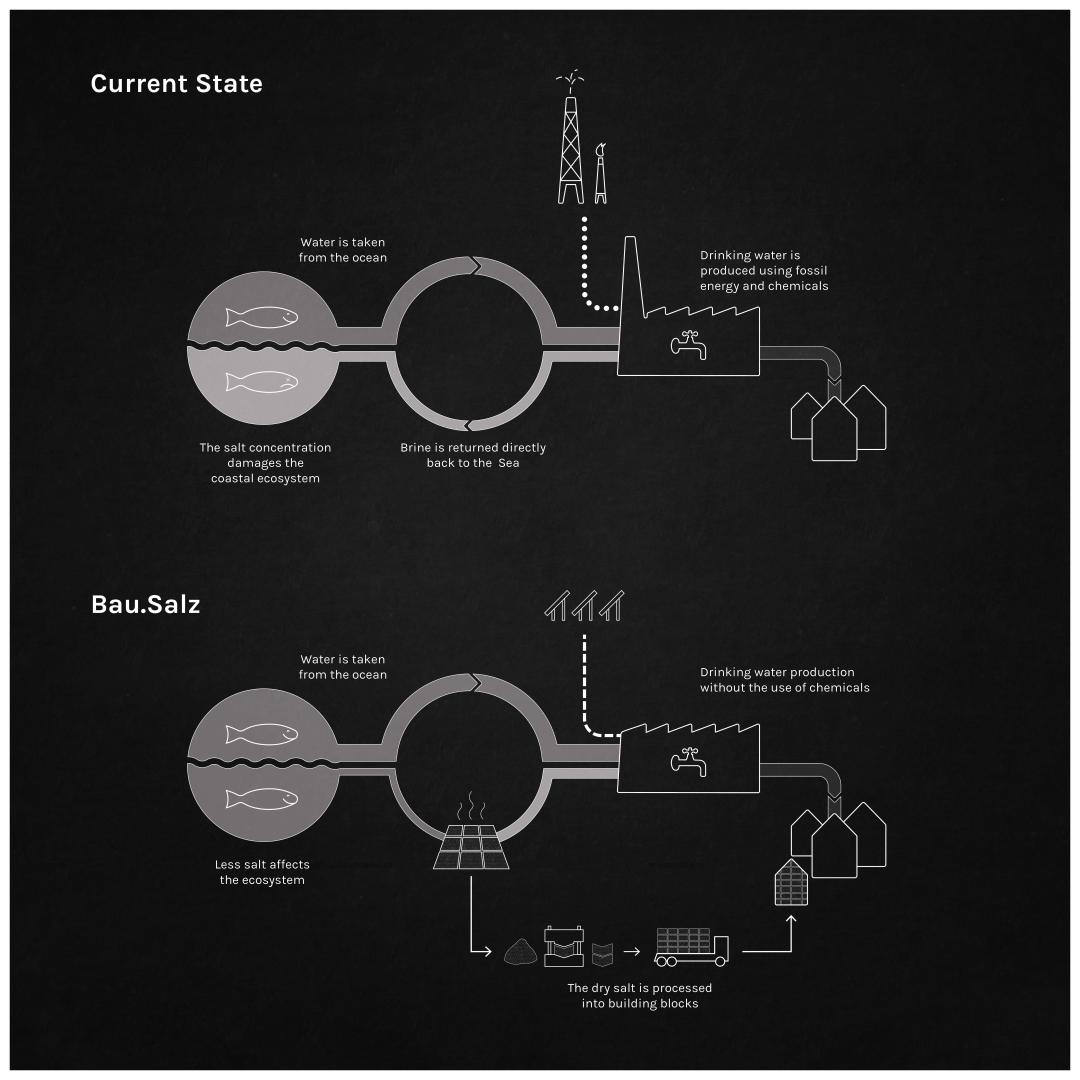 Current State

Water is taken from the ocean

Drinking water is produced using fossil energy and chemicals

The salt concentration damages the coastal ecosystem

Brine is returned directly back to the Sea

Bau.Salz

Water is taken from the ocean

Drinking water production without the use of chemicals

Less salt affects the ecosystem

The dry salt is processed into building blocks