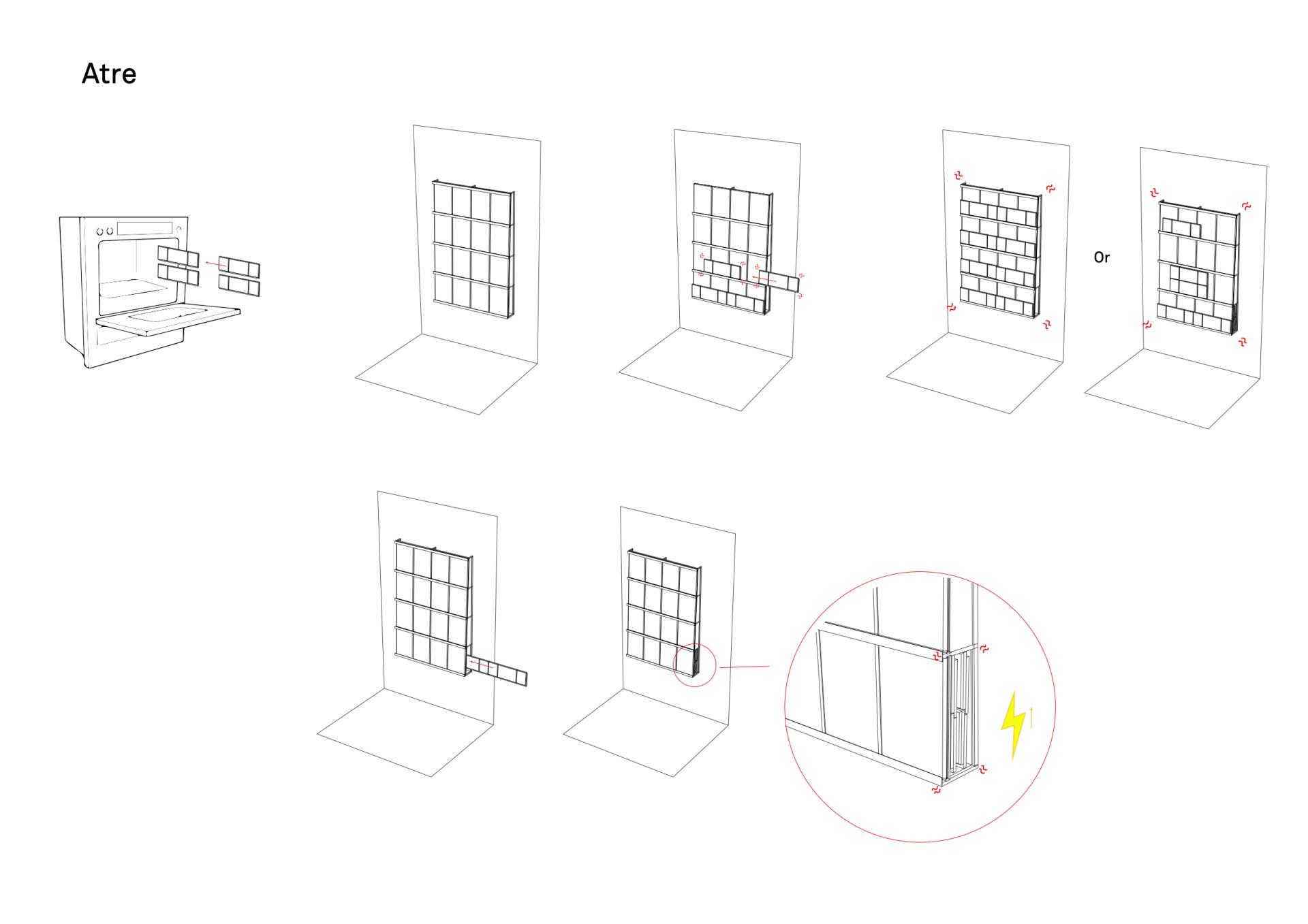 Atre

Or