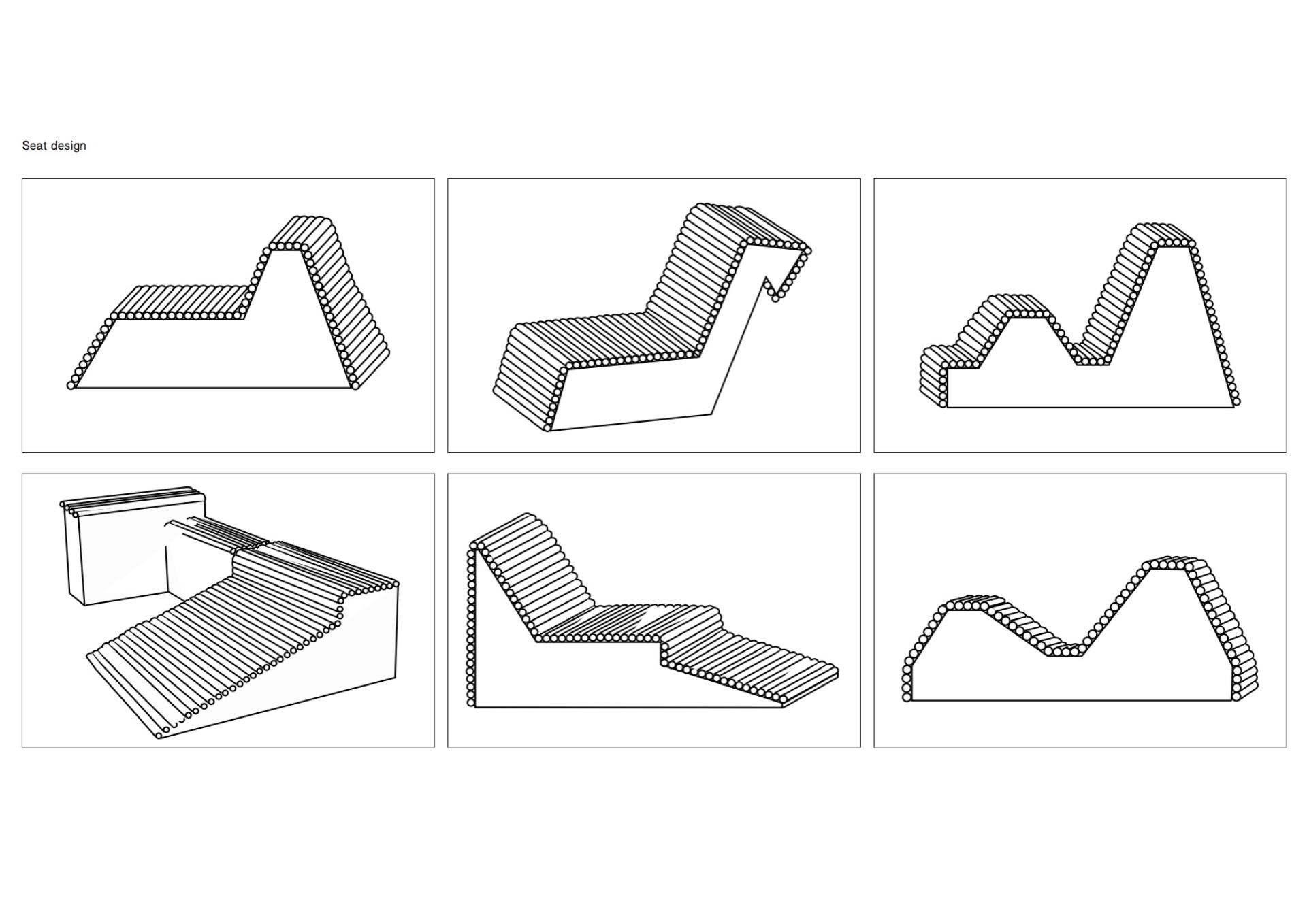 Seat design