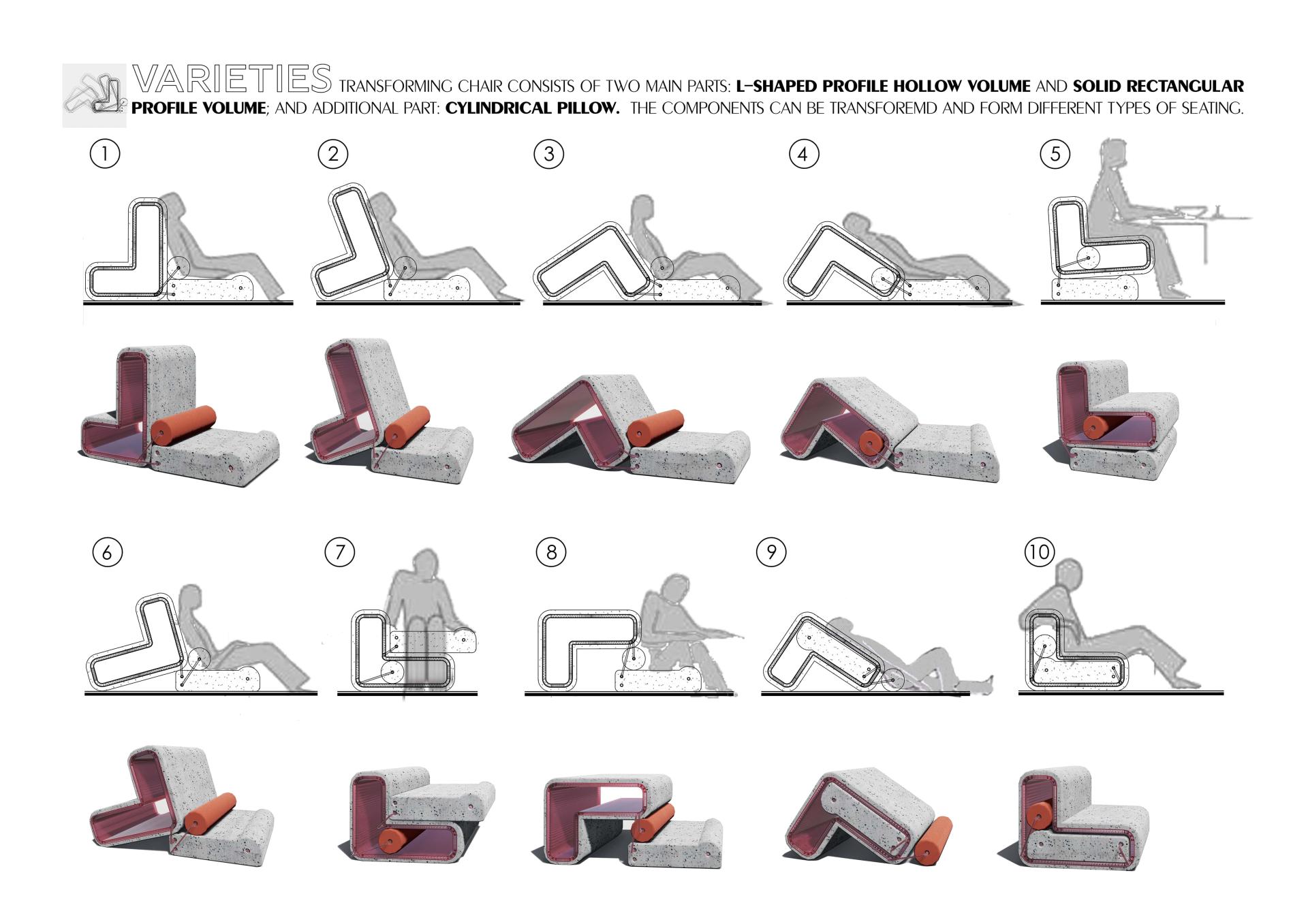 VARIETIES TRANSFORMING CHAIR CONSISTS OF TWO MAIN PARTS: L-SHAPED PROFILE HOLLOW VOLUME AND SOLID RECTANGULAR PROFILE VOLUME; AND ADDITIONAL PART: CYLINDRICAL PILLOW. THE COMPONENTS CAN BE TRANSFOREMD AND FORM DIFFERENT TYPES OF SEATING.

1

2

3

4

5

6

7

8

9

10